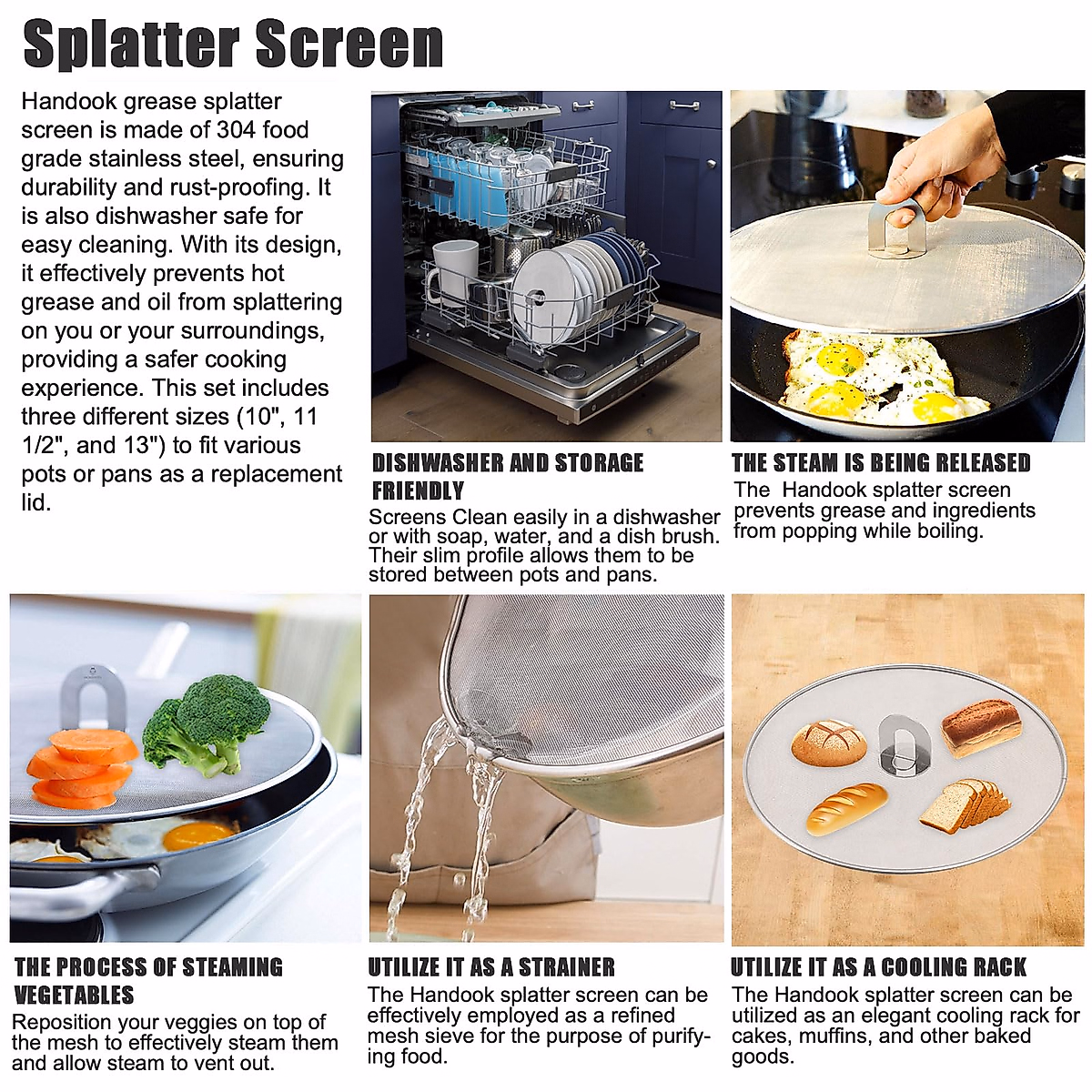 Splatter Screen

Handook grease splatter screen is made of 304 food grade stainless steel, ensuring durability and rust-proofing. It is also dishwasher safe for easy cleaning. With its design, it effectively prevents hot grease and oil from splattering on you or your surroundings, providing a safer cooking experience. This set includes three different sizes (10", 11 1/2", and 13") to fit various pots or pans as a replacement lid.

DISHWASHER AND STORAGE FRIENDLY
Screens Clean easily in a dishwasher or with soap, water, and a dish brush. Their slim profile allows them to be stored between pots and pans.

THE STEAM IS BEING RELEASED
The Handook splatter screen prevents grease and ingredients from popping while boiling.

THE PROCESS OF STEAMING VEGETABLES
Reposition your veggies on top of the mesh to effectively steam them and allow steam to vent out.

UTILIZE IT AS A STRAINER
The Handook splatter screen can be effectively employed as a refined mesh sieve for the purpose of purifying food.

UTILIZE IT AS A COOLING RACK
The Handook splatter screen can be utilized as an elegant cooling rack for cakes, muffins, and other baked goods.