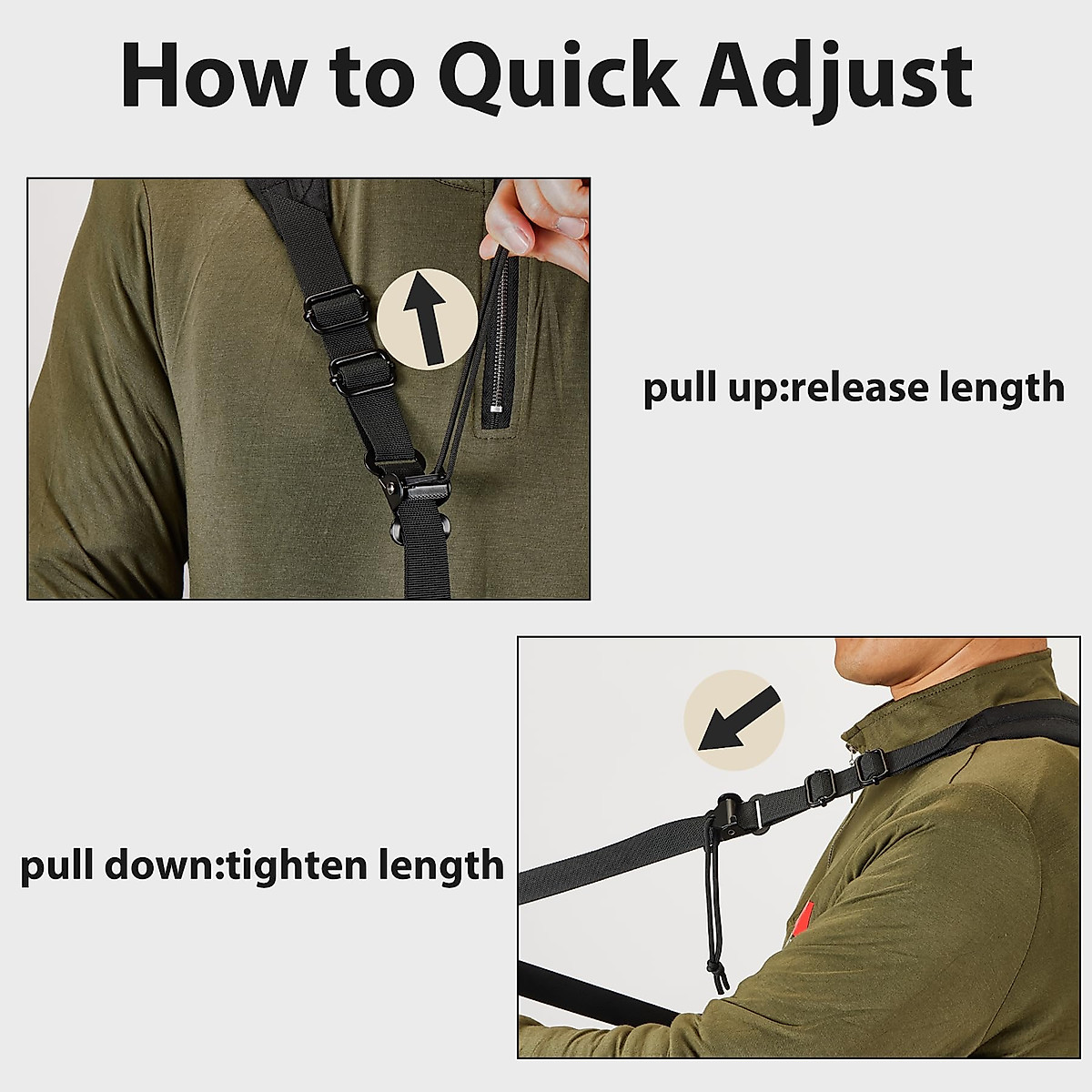 How to Quick Adjust

pull up:release length

pull down:tighten length