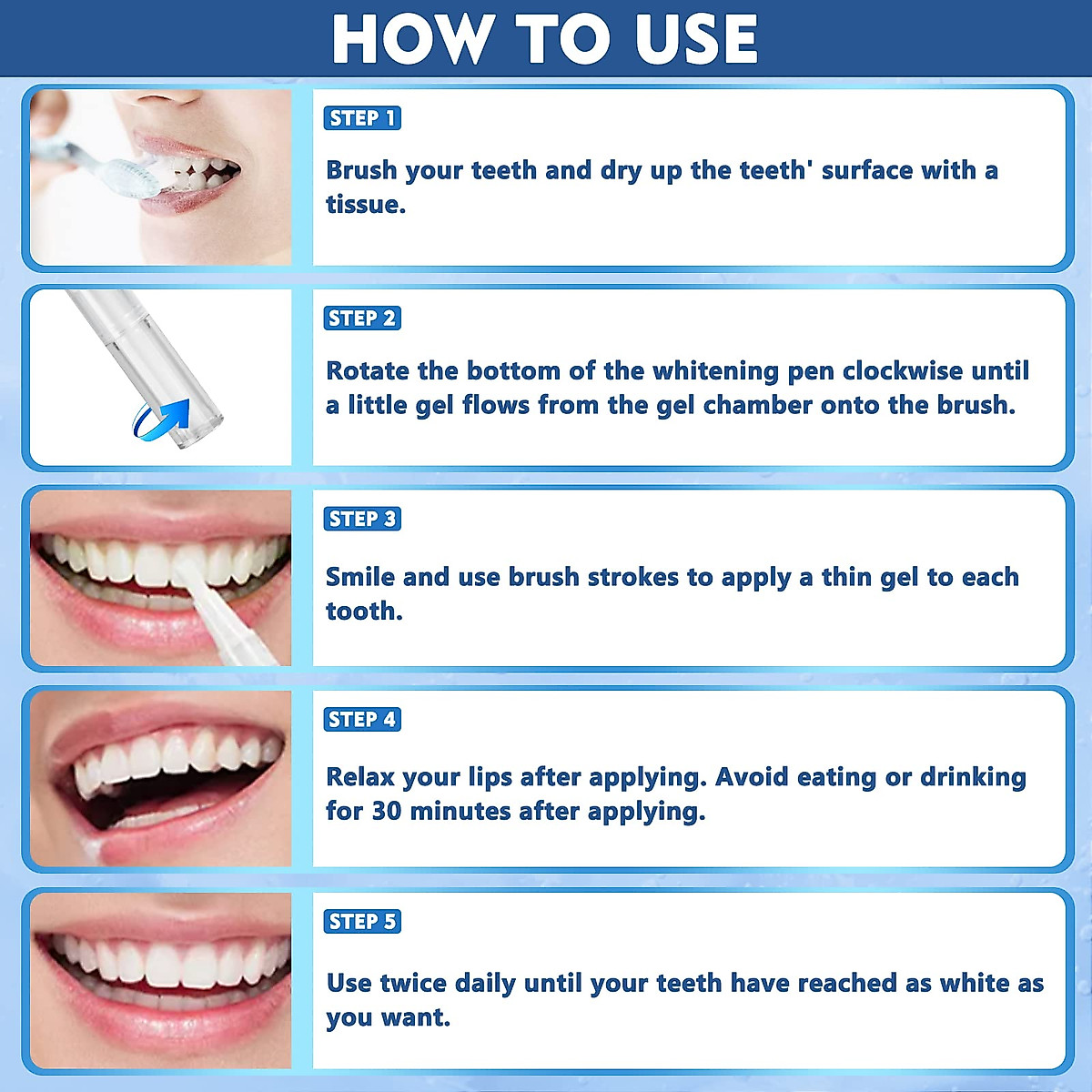 HOW TO USE

STEP 1

Brush your teeth and dry up the teeth' surface with a tissue.

STEP 2

Rotate the bottom of the whitening pen clockwise until a little gel flows from the gel chamber onto the brush.

STEP 3

Smile and use brush strokes to apply a thin gel to each tooth.

STEP 4

Relax your lips after applying. Avoid eating or drinking for 30 minutes after applying.

STEP 5

Use twice daily until your teeth have reached as white as you want.