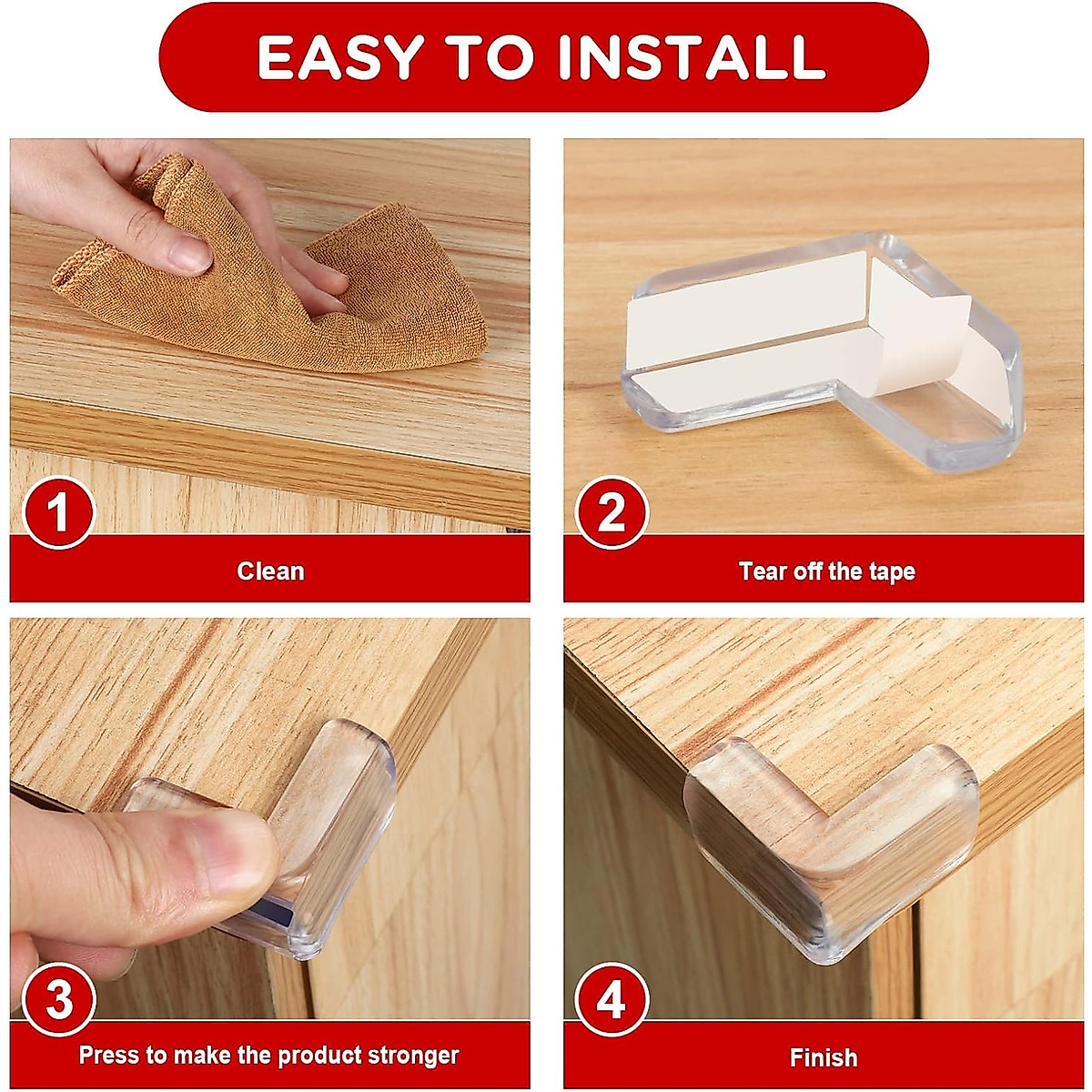 EASY TO INSTALL

1

Clean

2

Tear off the tape

3

Press to make the product stronger

4

Finish