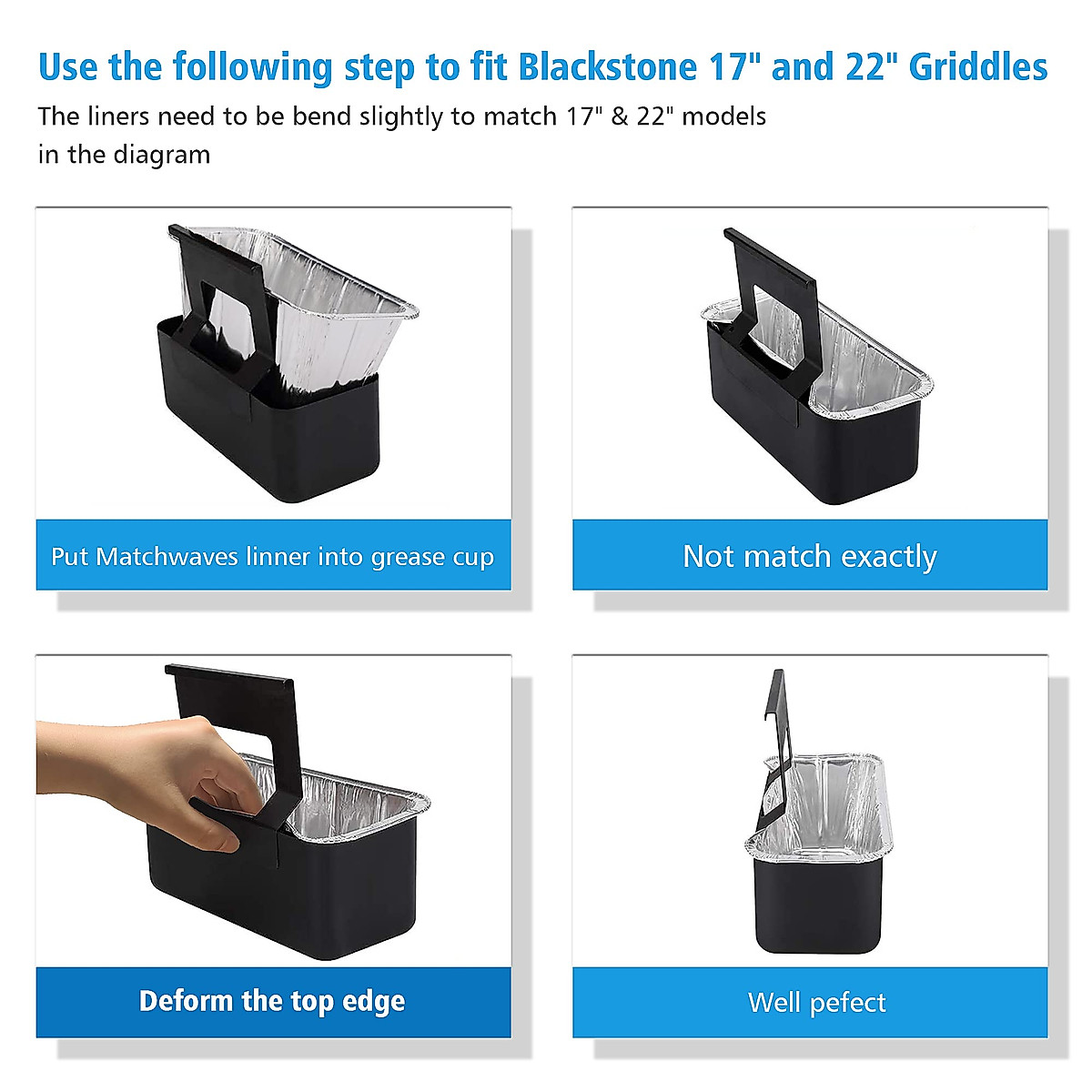 Use the following step to fit Blackstone 17" and 22" Griddles

The liners need to be bend slightly to match 17" & 22" models in the diagram

Put Matchwaves linner into grease cup

Not match exactly

Deform the top edge

Well pefect