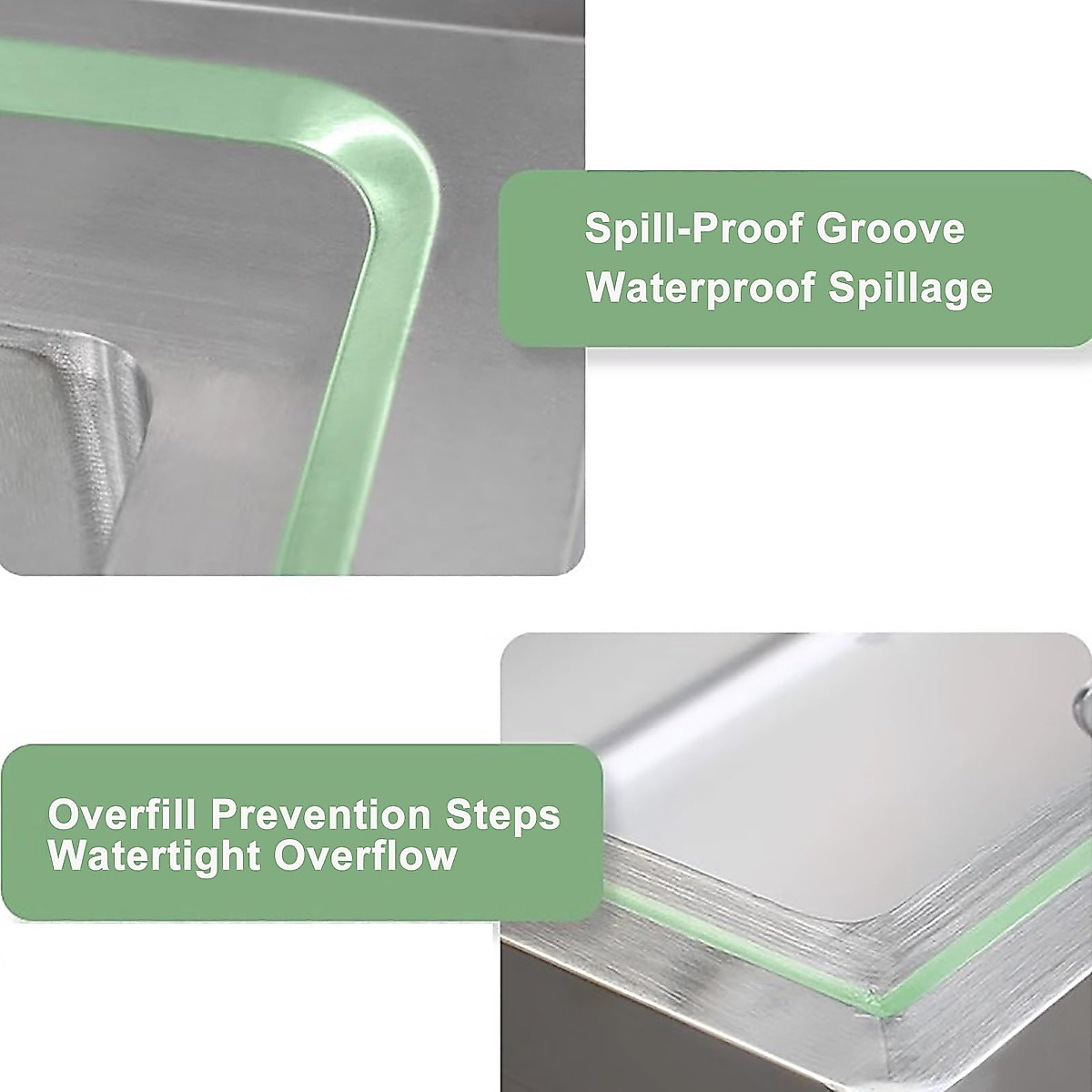 Spill-Proof Groove
Waterproof Spillage

Overfill Prevention Steps
Watertight Overflow