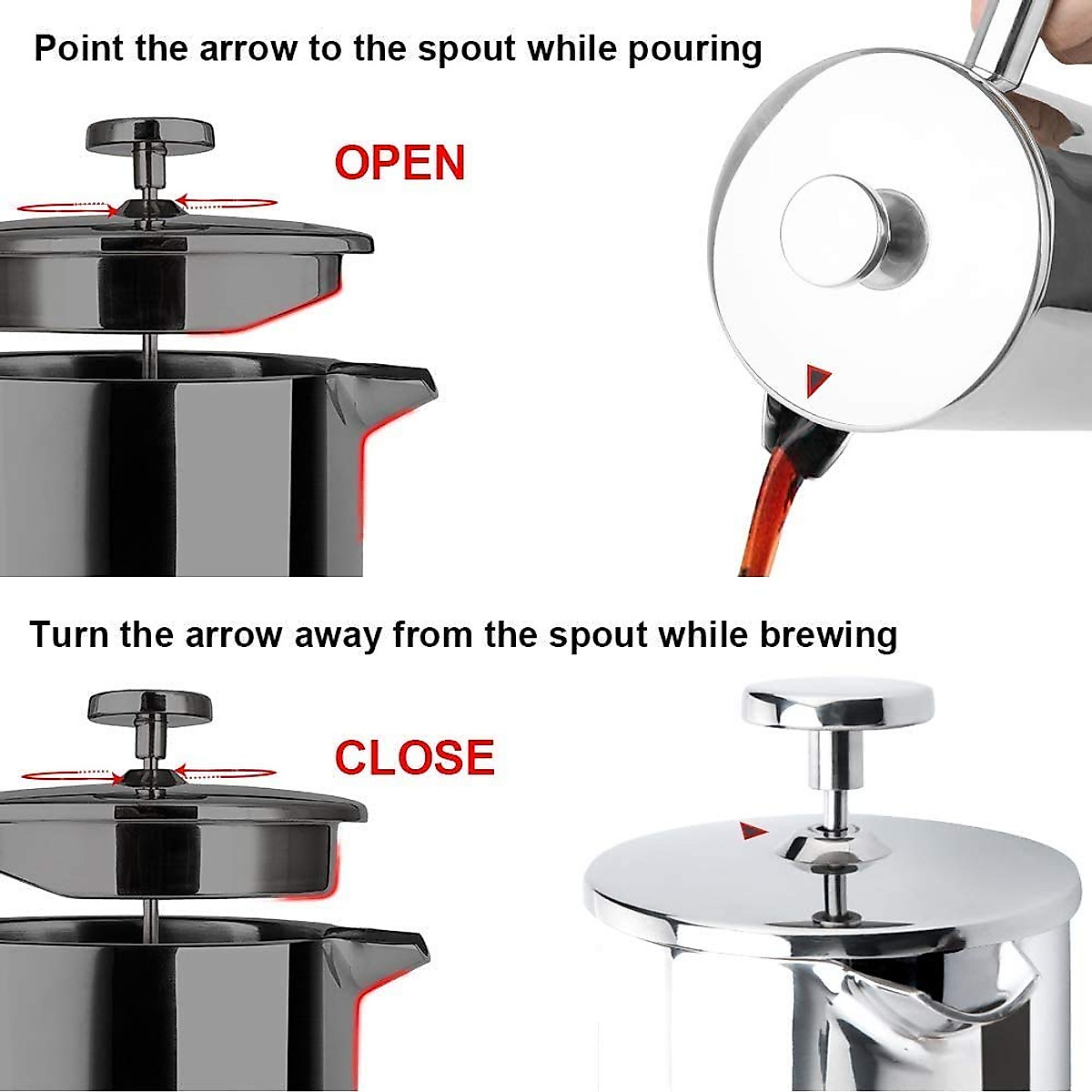 Point the arrow to the spout while pouring

OPEN

Turn the arrow away from the spout while brewing

CLOSE