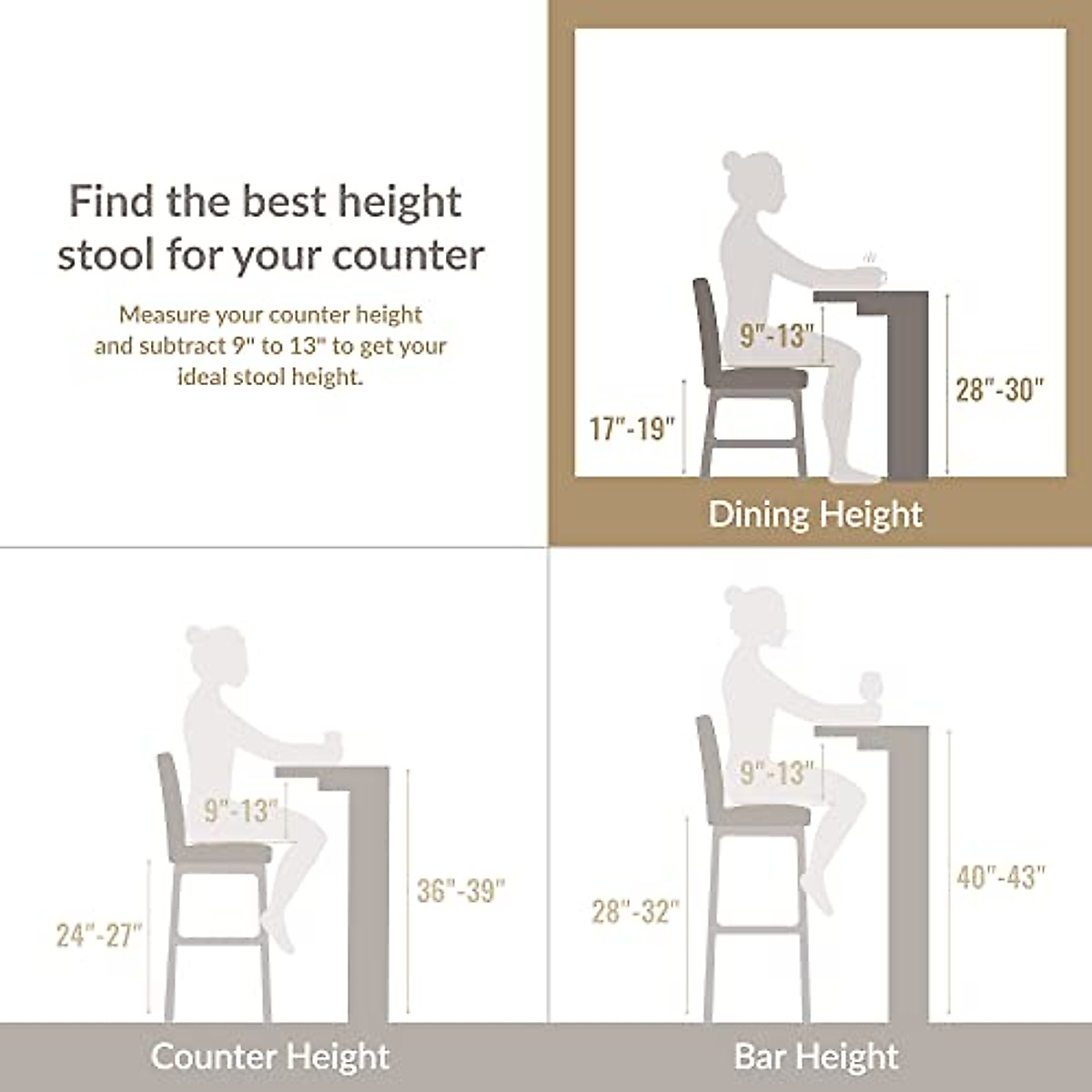 Find the best height stool for your counter

Measure your counter height and subtract 9" to 13" to get your ideal stool height.

9"-13"
17"-19"
28"-30"
Dining Height

9"-13"
24"-27"
36"-39"
Counter Height

9"-13"
28"-32"
40"-43"
Bar Height