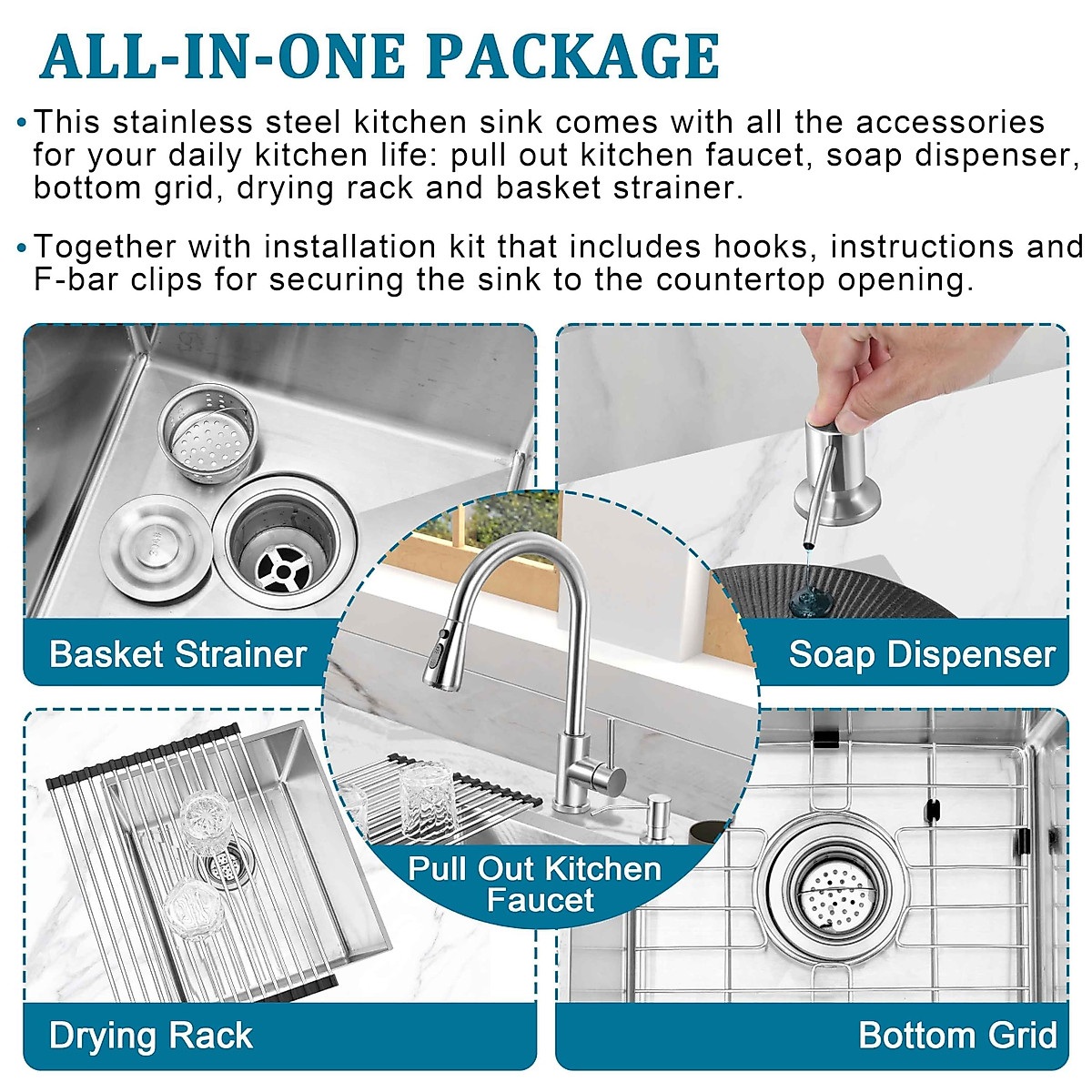 ALL-IN-ONE PACKAGE

• This stainless steel kitchen sink comes with all the accessories for your daily kitchen life: pull out kitchen faucet, soap dispenser, bottom grid, drying rack and basket strainer.

• Together with installation kit that includes hooks, instructions and F-bar clips for securing the sink to the countertop opening.

Basket Strainer

Soap Dispenser

Pull Out Kitchen Faucet

Drying Rack

Bottom Grid