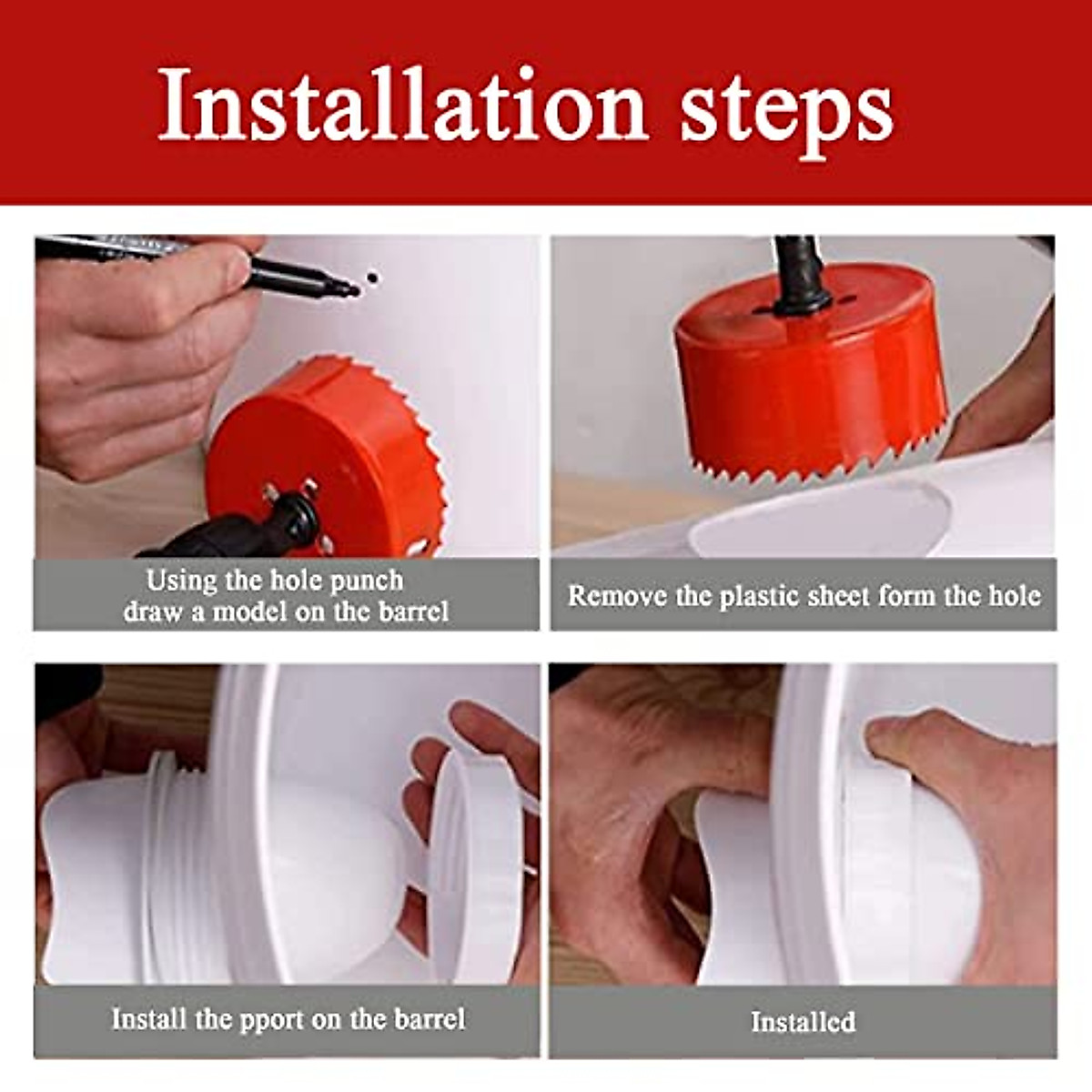 Installation steps

Using the hole punch draw a model on the barrel

Remove the plastic sheet form the hole

Install the pport on the barrel

Installed