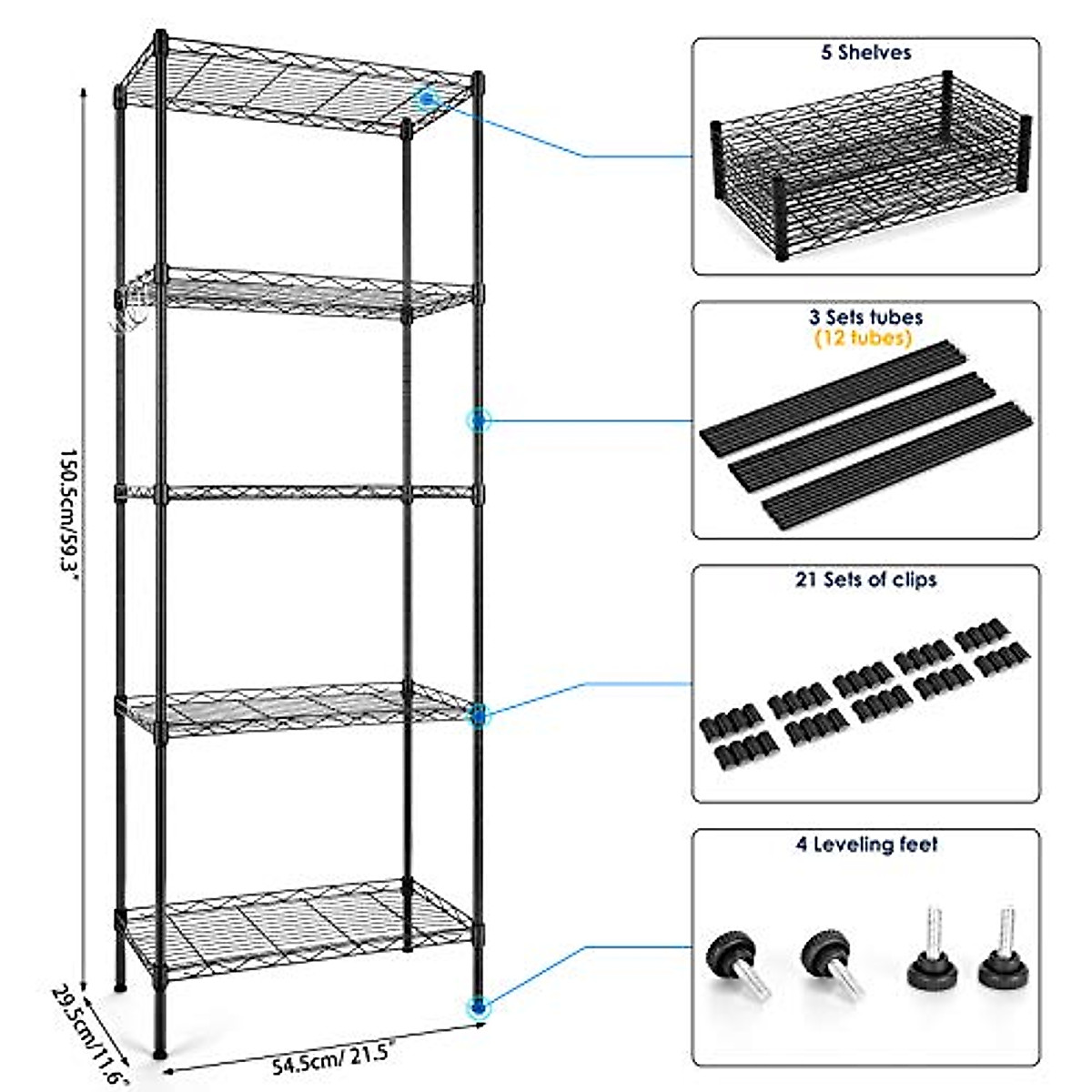 150.5cm/59.3"

29.5cm/11.6"

54.5cm/ 21.5"

5 Shelves

3 Sets tubes
(12 tubes)

21 Sets of clips

4 Leveling feet