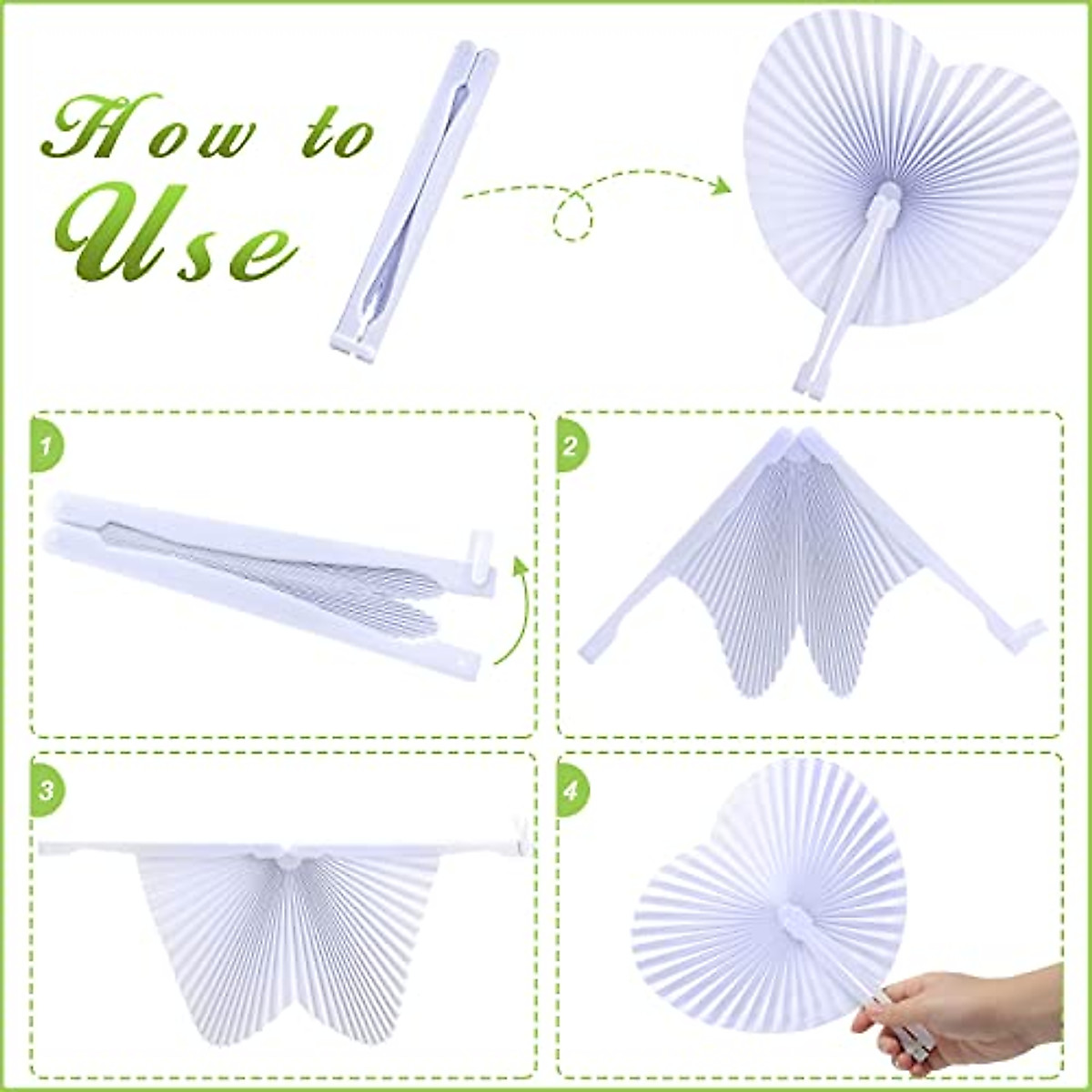 How to Use

1

2

3

4