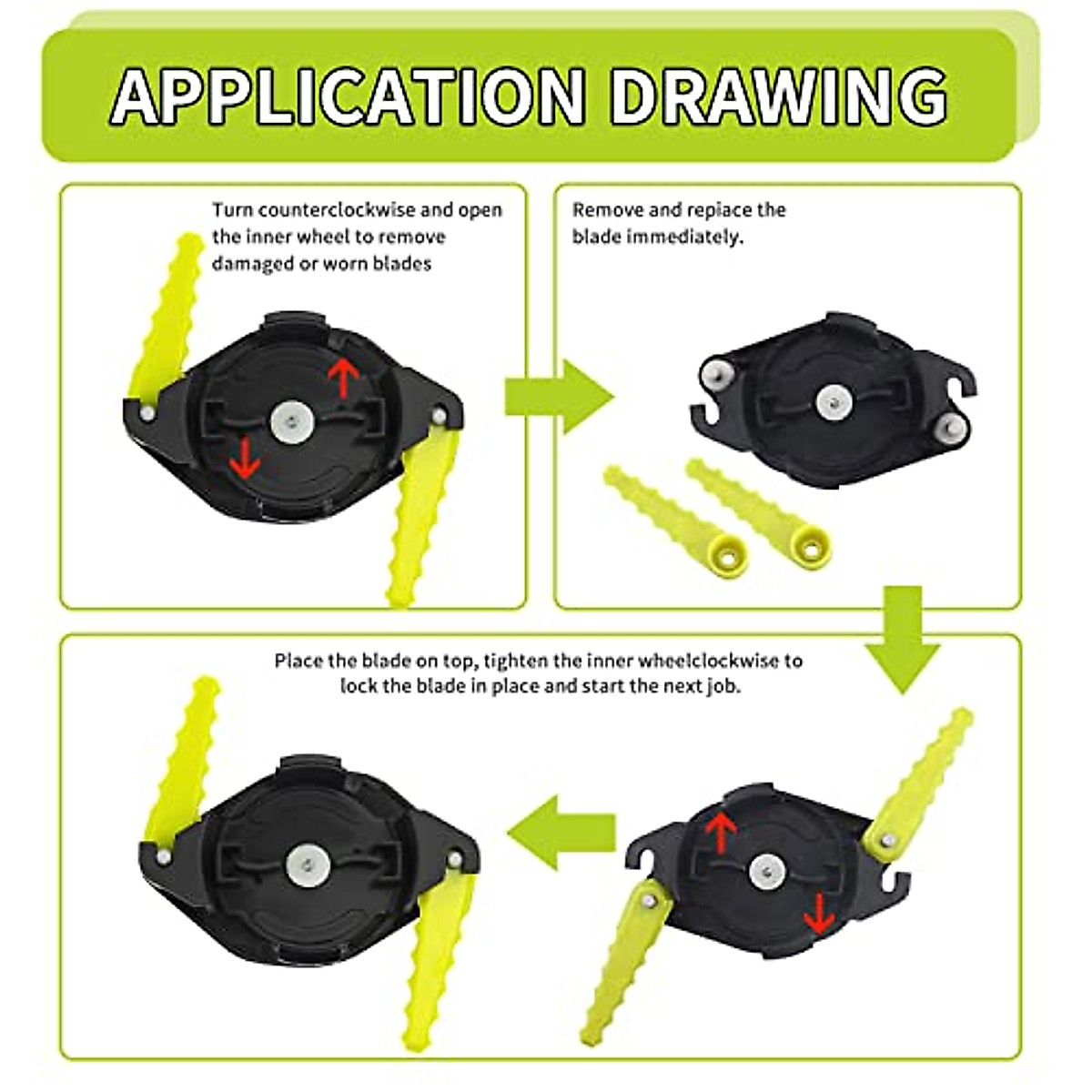 APPLICATION DRAWING

Turn counterclockwise and open the inner wheel to remove damaged or worn blades

Remove and repiace the blade immediately.

Place the blade on top, tighten the inner wheelclockwise to lock the blade in place and start the next job.