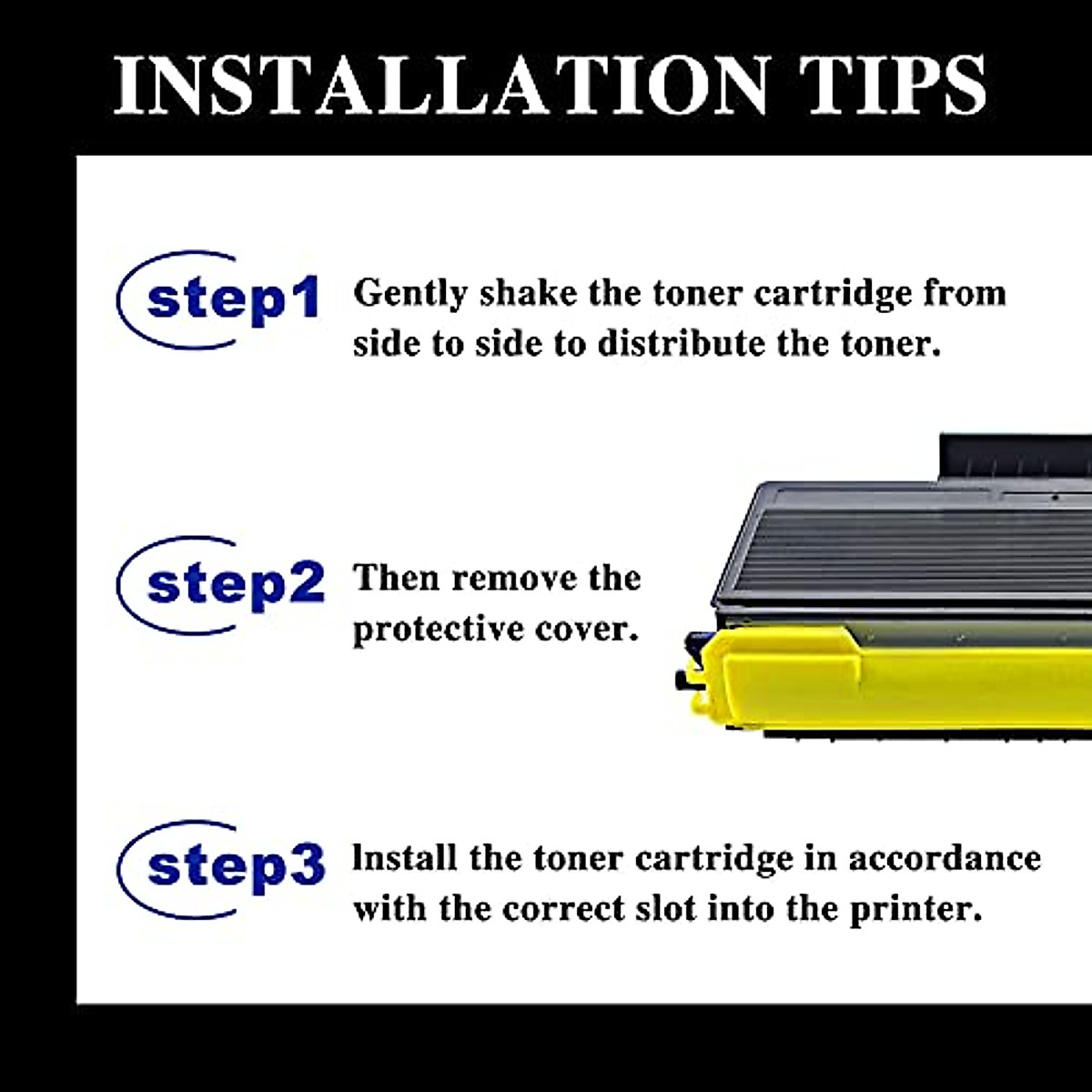 INSTALLATION TIPS

step1 Gently shake the toner cartridge from side to side to distribute the toner.

step2 Then remove the protective cover.

step3 Install the toner cartridge in accordance with the correct slot into the printer.