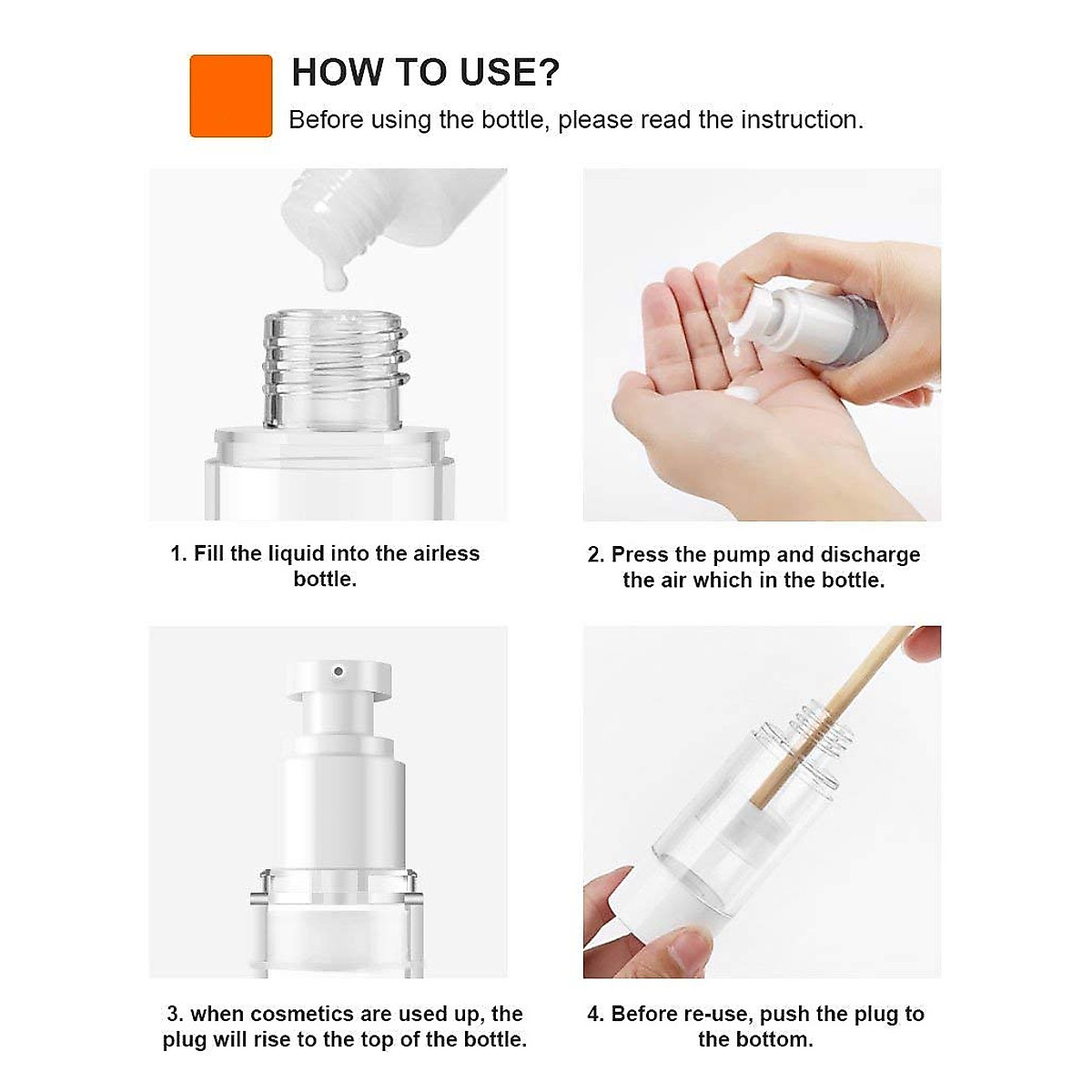 HOW TO USE?
Before using the bottle, please read the instruction.

1. Fill the liquid into the airless bottle.

2. Press the pump and discharge the air which in the bottle.

3. when cosmetics are used up, the plug will rise to the top of the bottle.

4. Before re-use, push the plug to the bottom.