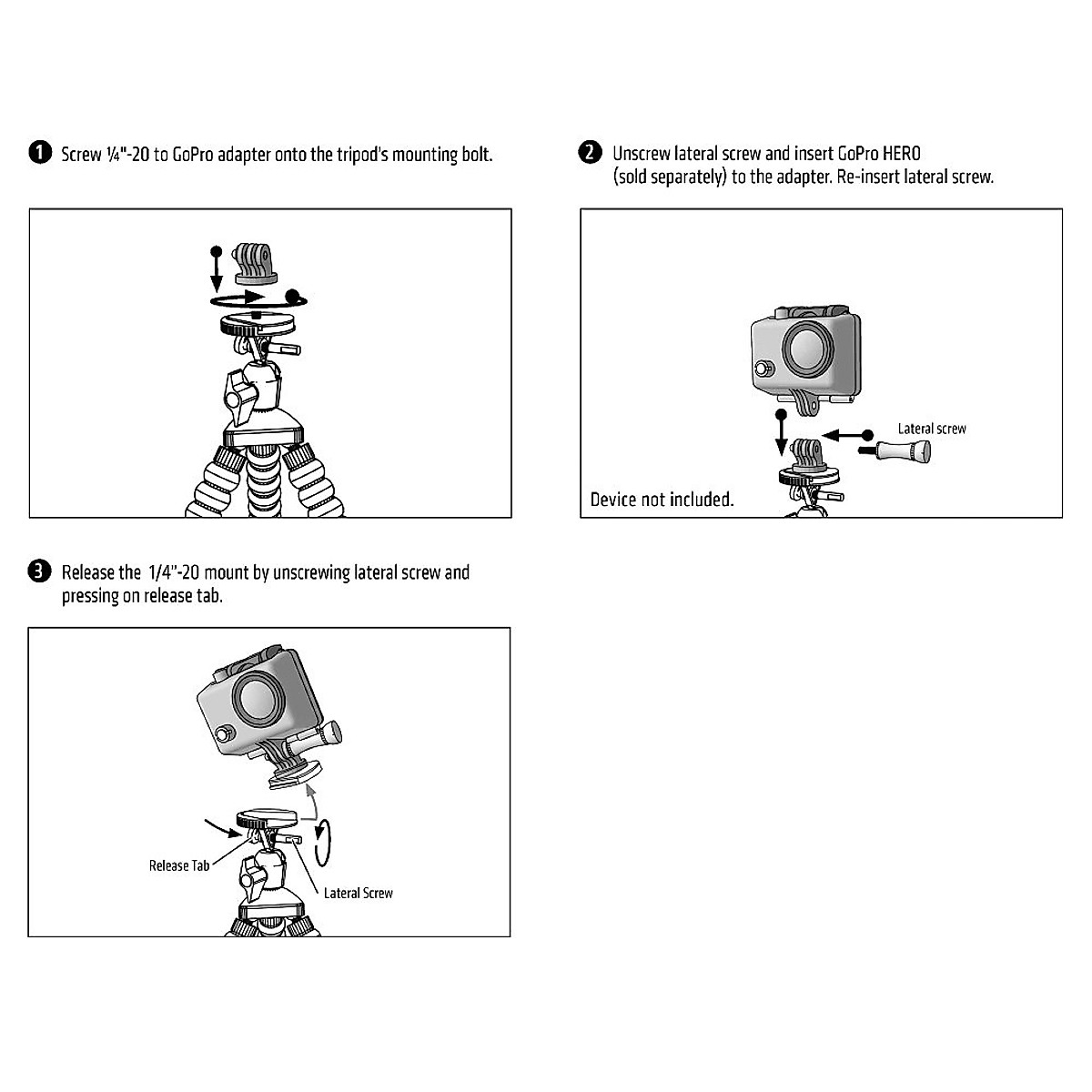 1 Screw ¼"-20 to GoPro adapter onto the tripod's mounting bolt.

2 Unscrew lateral screw and insert GoPro HERO (sold separately) to the adapter. Re-insert lateral screw.

Lateral screw

Device not included.

3 Release the 1/4"-20 mount by unscrewing lateral screw and pressing on release tab.

Release Tab

Lateral Screw