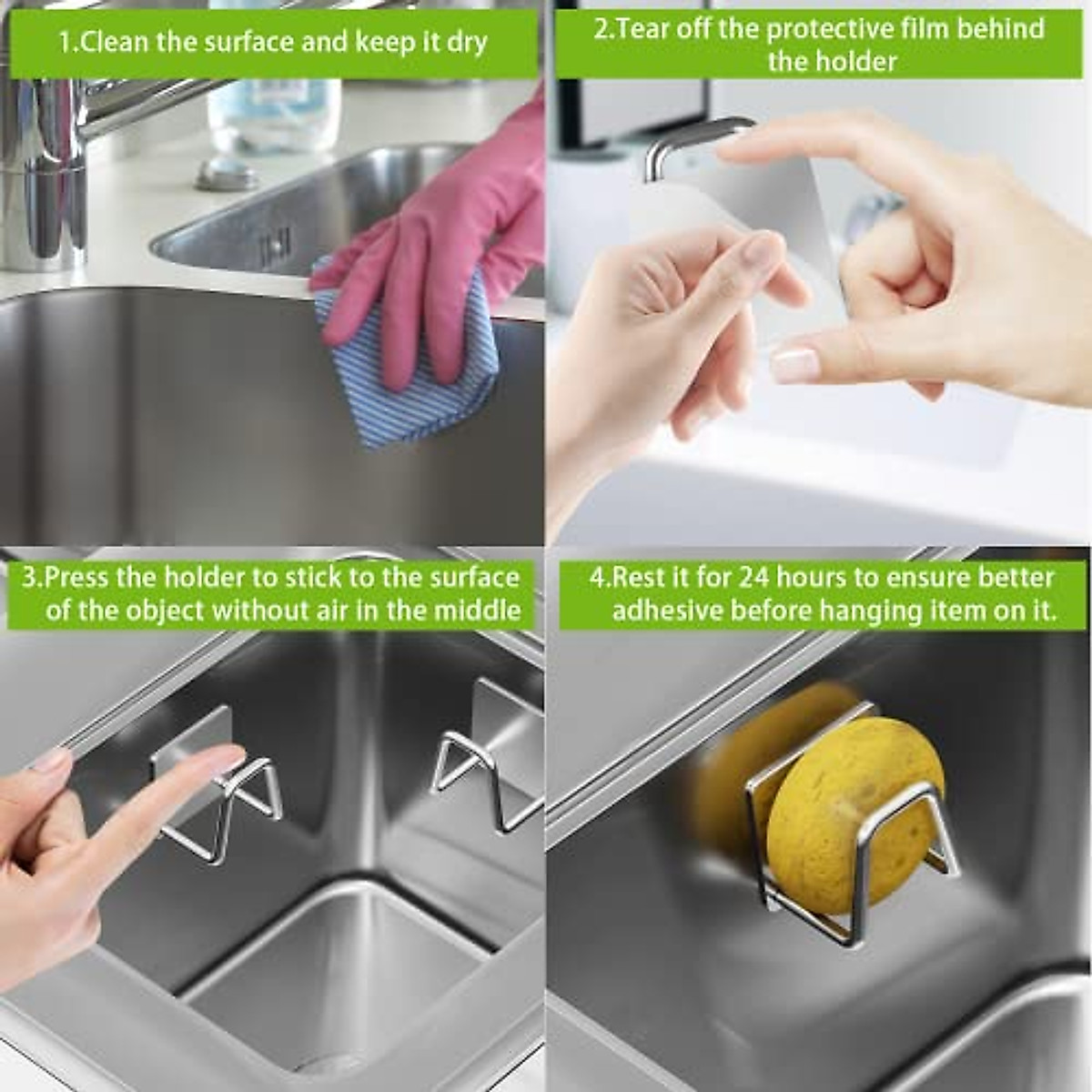 1.Clean the surface and keep it dry

2.Tear off the protective film behind the holder

3.Press the holder to stick to the surface of the object without air in the middle

4.Rest it for 24 hours to ensure better adhesive before hanging item on it.