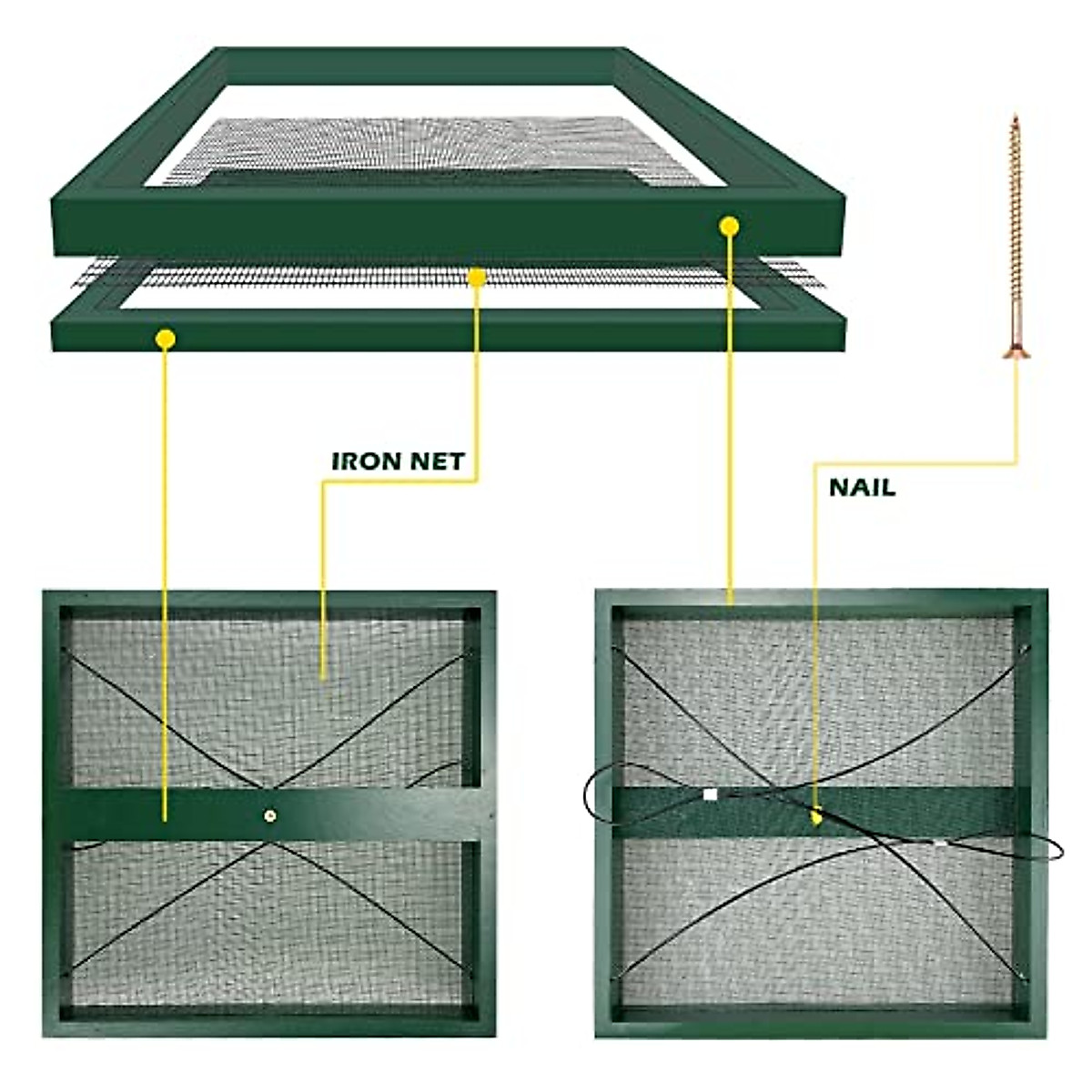 IRON NET

NAIL