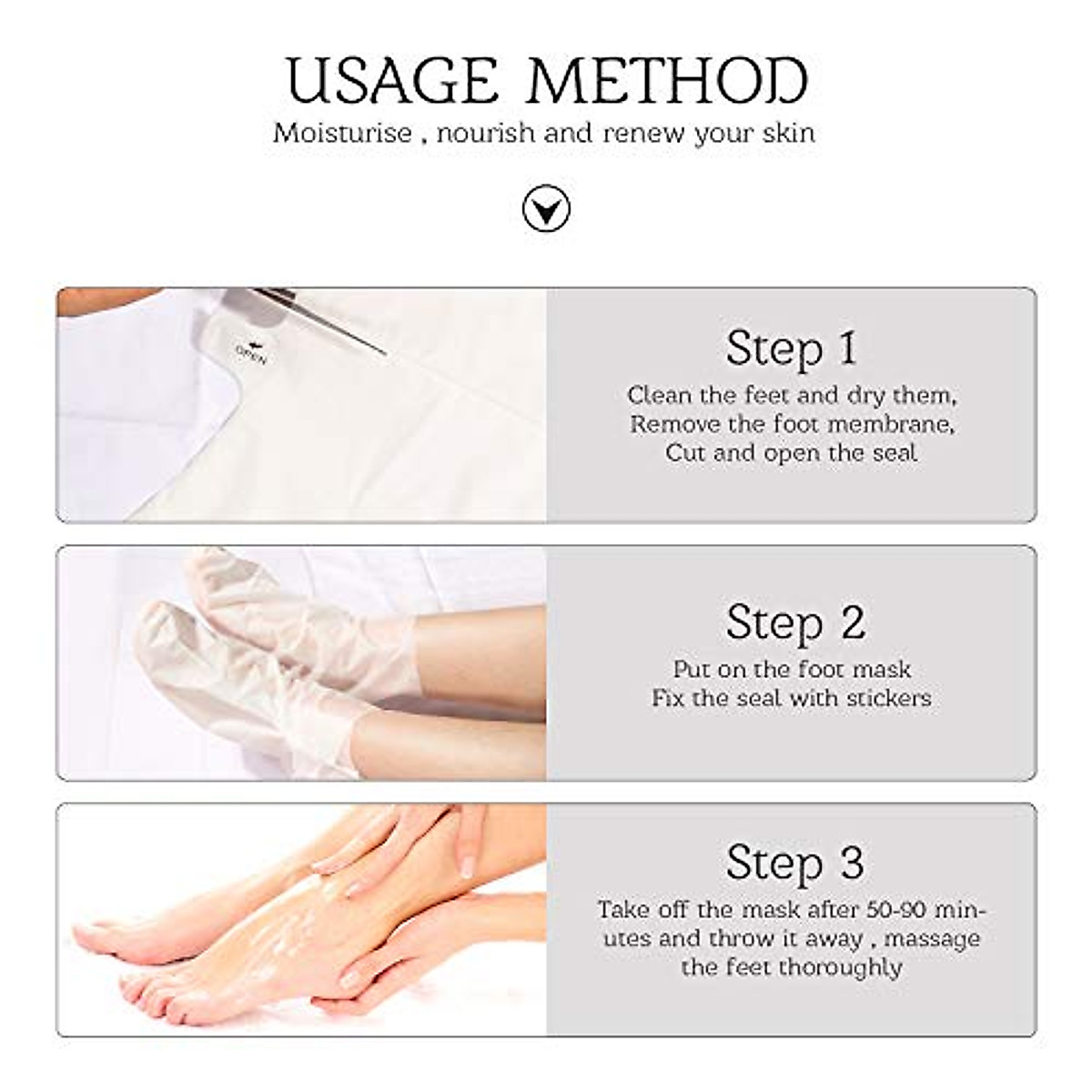 USAGE METHOD
Moisturise , nourish and renew your skin

OPEN

Step 1
Clean the feet and dry them, Remove the foot membrane, Cut and open the seal

Step 2
Put on the foot mask
Fix the seal with stickers

Step 3
Take off the mask after 50-90 minutes and throw it away , massage the feet thoroughly