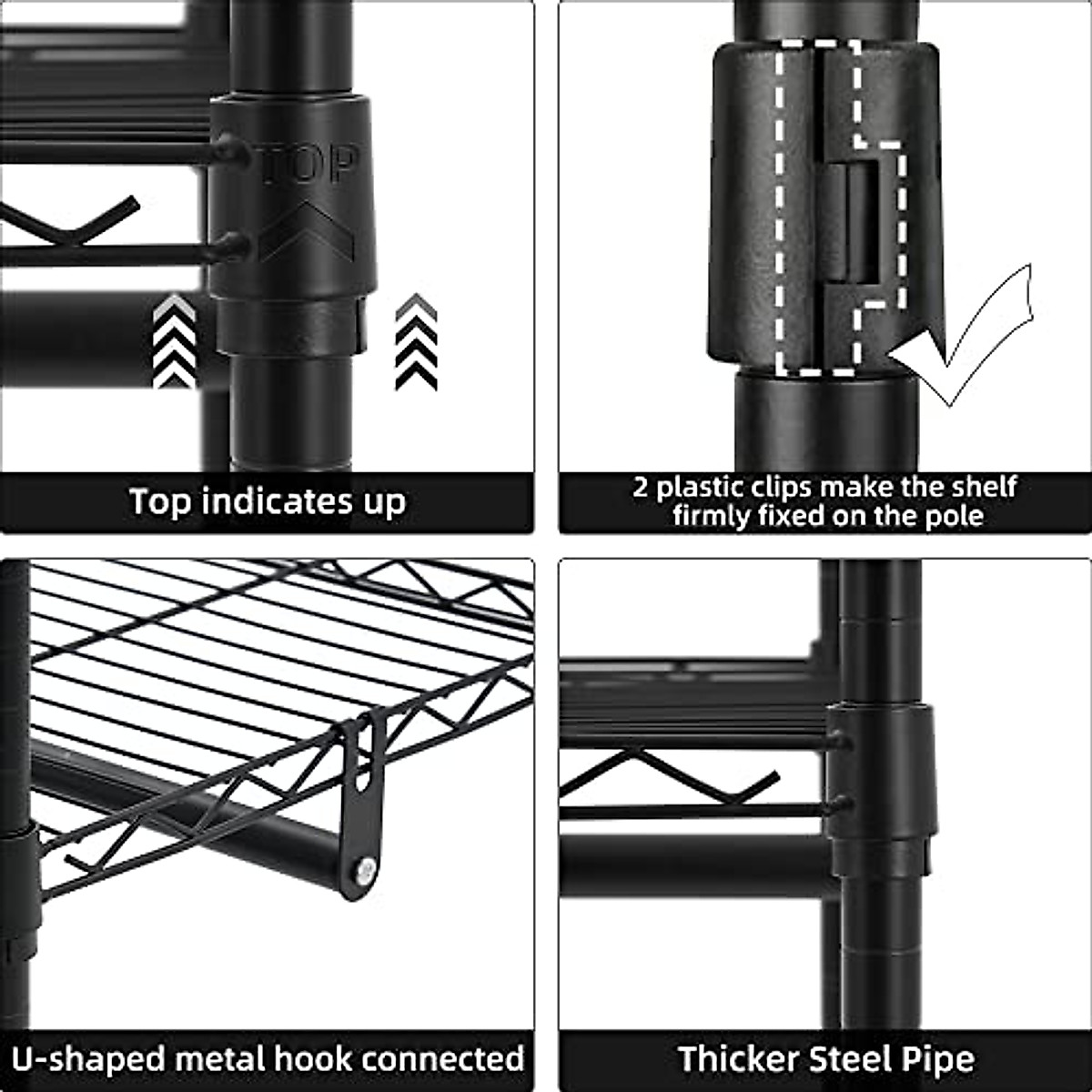 TOP

Top indicates up

2 plastic clips make the shelf firmly fixed on the pole

U-shaped metal hook connected

Thicker Steel Pipe