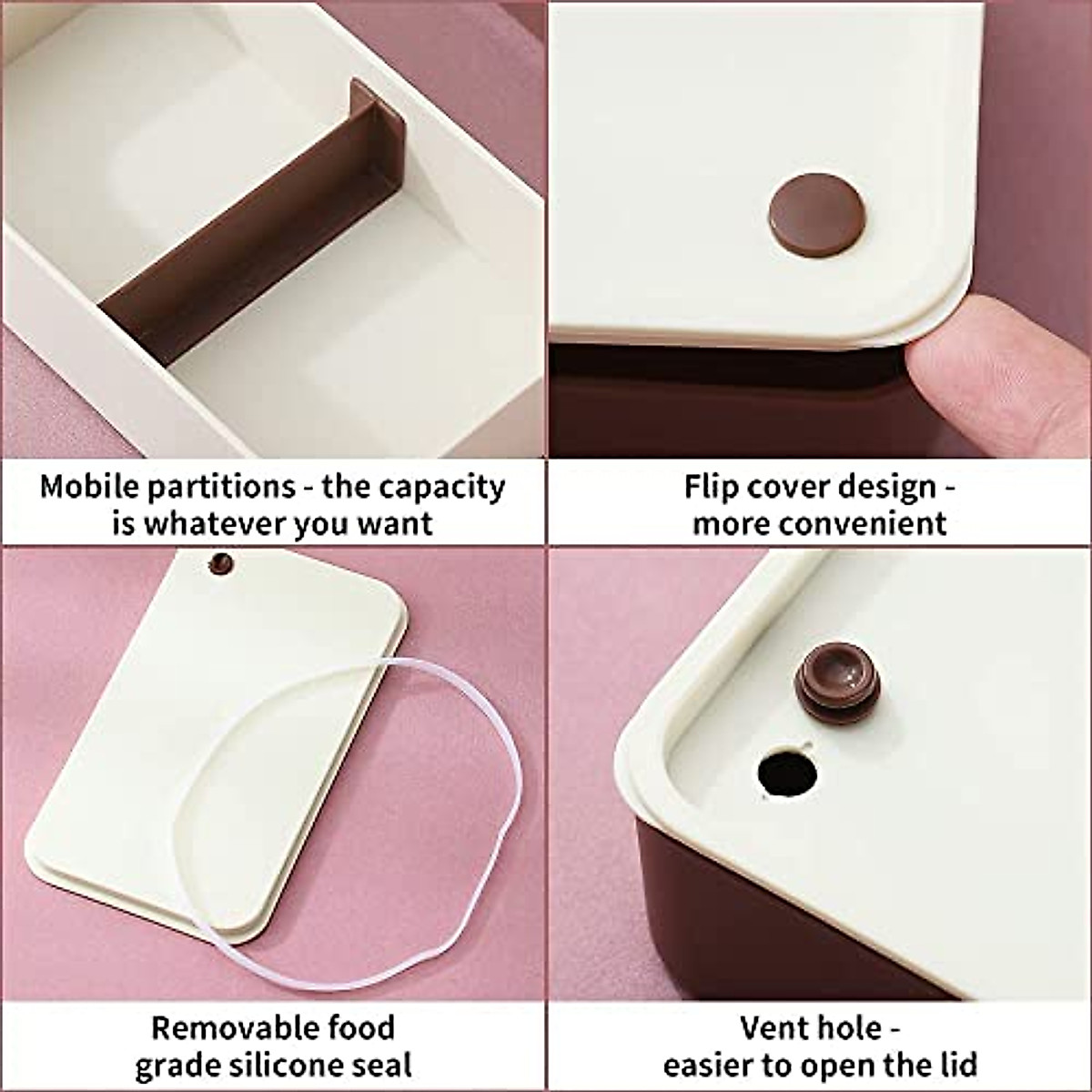 Mobile partitions - the capacity is whatever you want

Flip cover design - more convenient

Removable food grade silicone seal

Vent hole - easier to open the lid