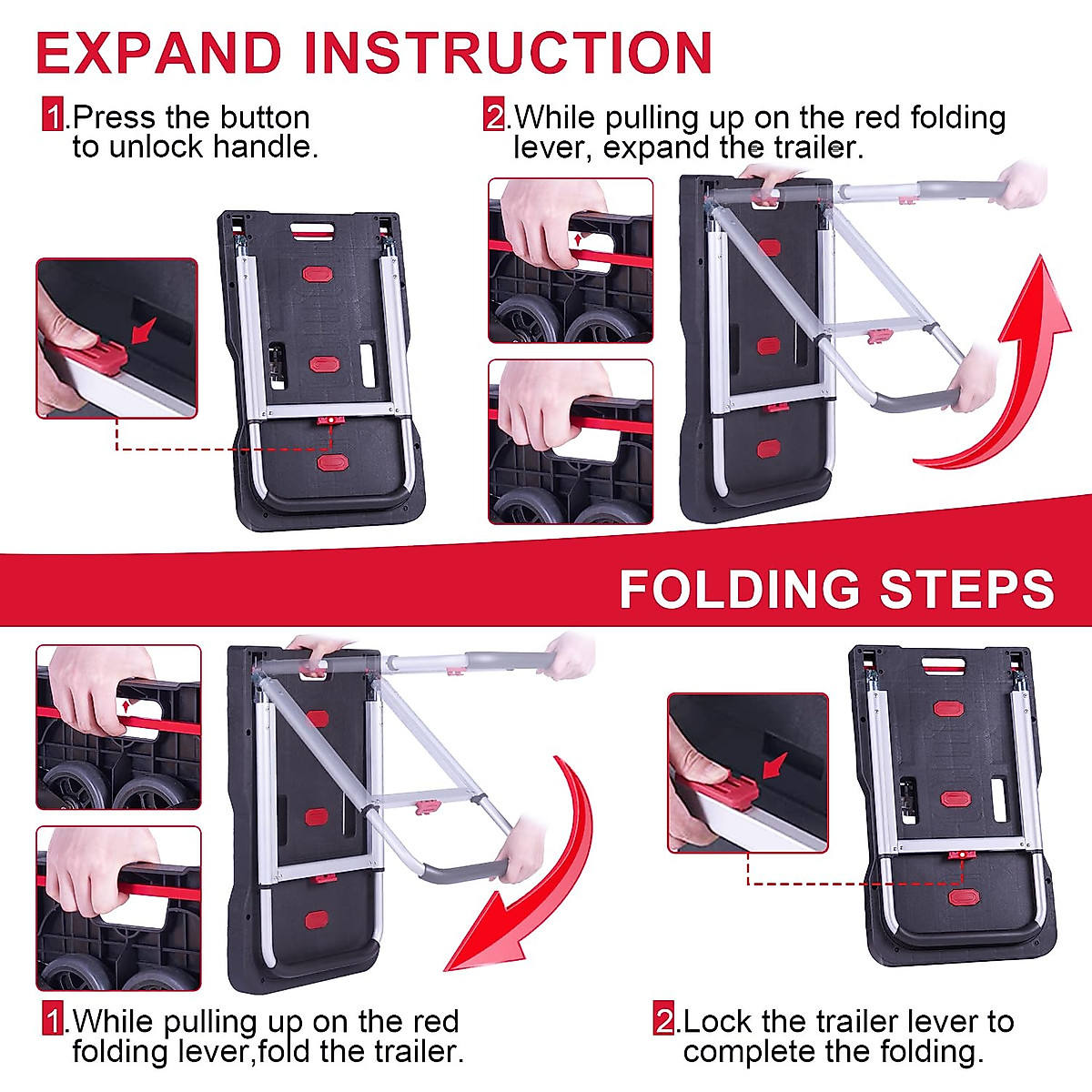 EXPAND INSTRUCTION

1.Press the button to unlock handle.

2.While pulling up on the red folding lever, expand the trailer.

FOLDING STEPS

1.While pulling up on the red folding lever,fold the trailer.

2.Lock the trailer lever to complete the folding.