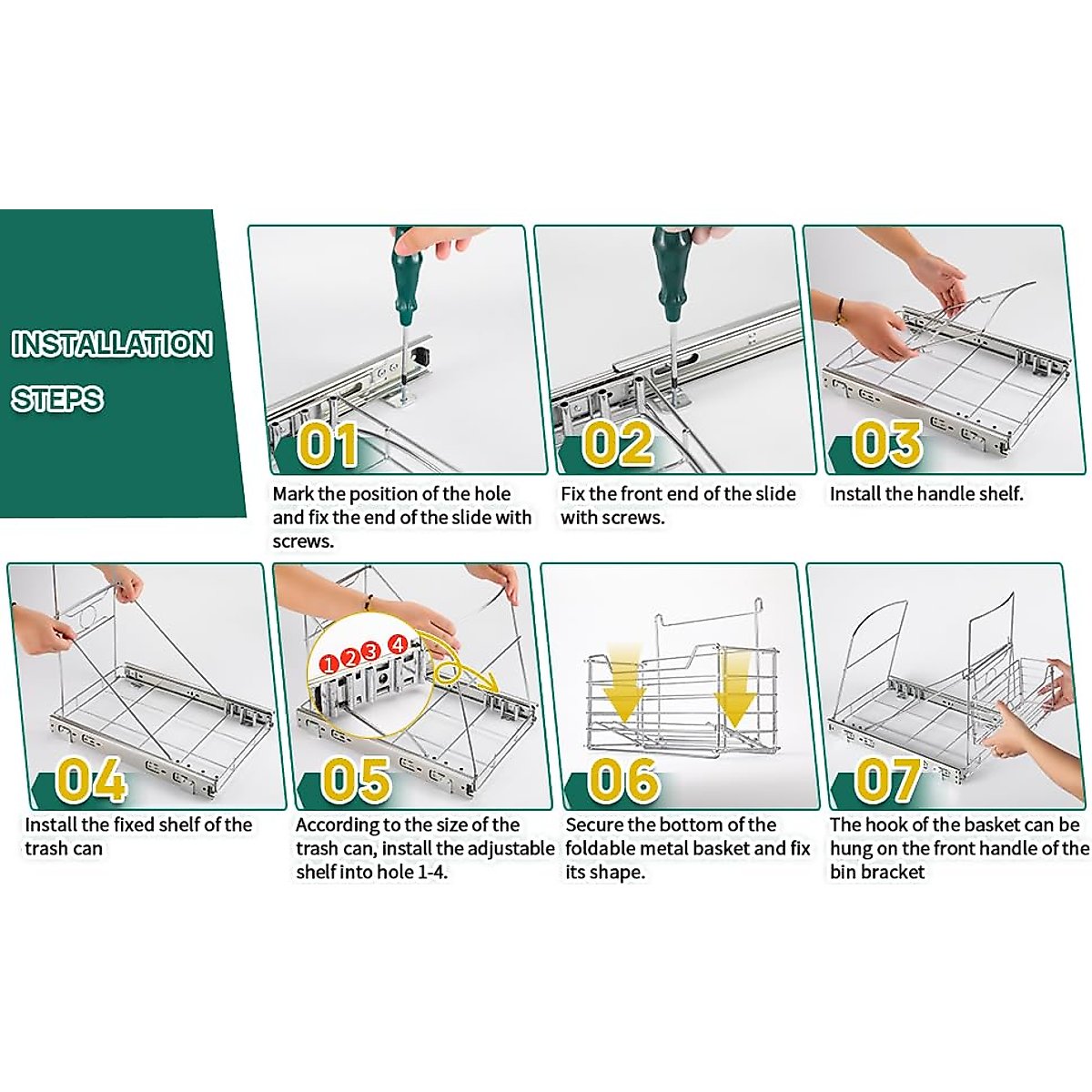 INSTALLATION STEPS

01
Mark the position of the hole and fix the end of the slide with screws.

02
Fix the front end of the slide with screws.

03
Install the handle shelf.

04
Install the fixed shelf of the trash can

1 2 3 4
05
According to the size of the trash can, install the adjustable shelf into hole 1-4.

06
Secure the bottom of the foldable metal basket and fix its shape.

07
The hook of the basket can be hung on the front handle of the bin bracket