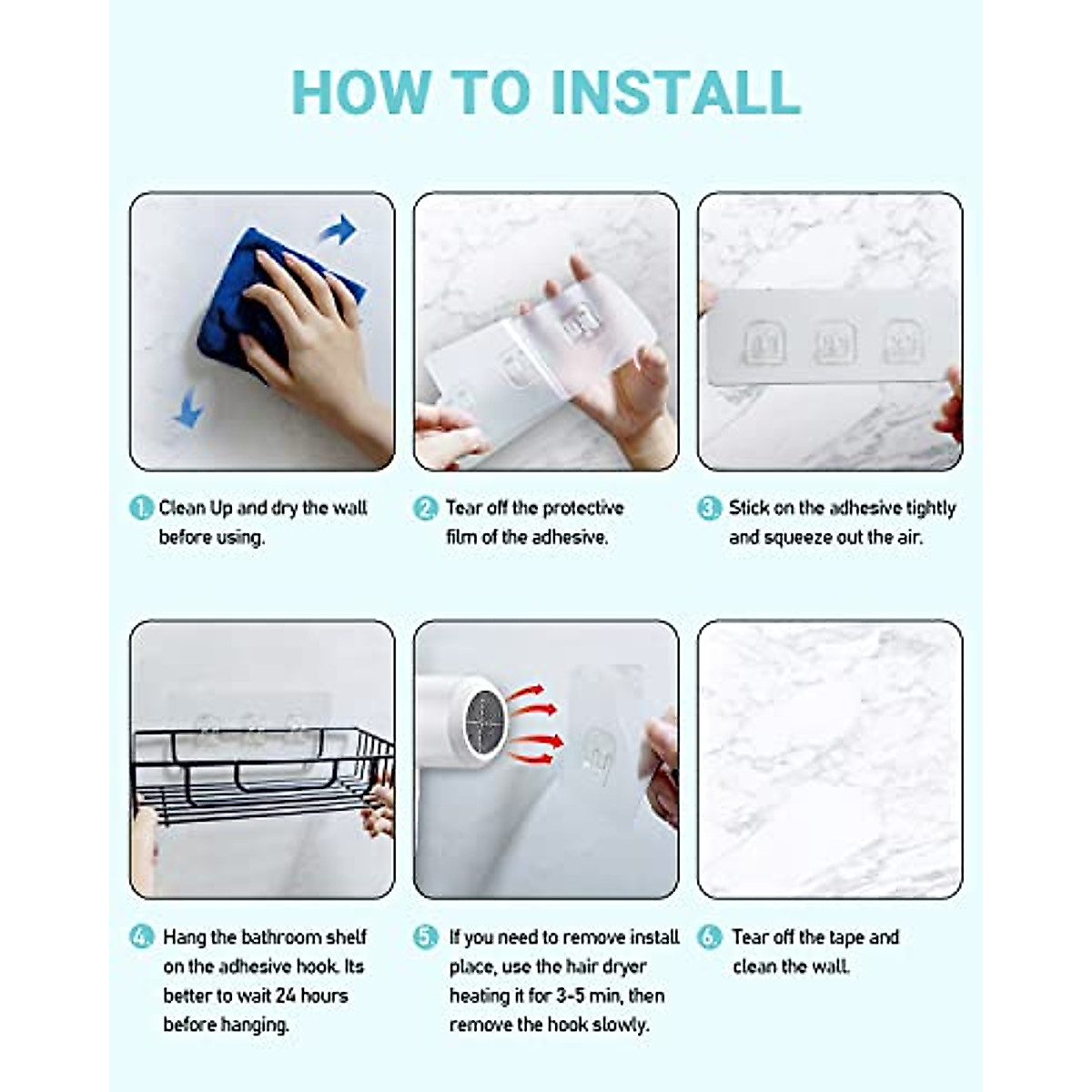 HOW TO INSTALL

1. Clean Up and dry the wall before using.

2. Tear off the protective film of the adhesive.

3. Stick on the adhesive tightly and squeeze out the air.

4. Hang the bathroom shelf on the adhesive hook. Its better to wait 24 hours before hanging.

5. If you need to remove install place, use the hair dryer heating it for 3-5 min, then remove the hook slowly.

6. Tear off the tape and clean the wall.