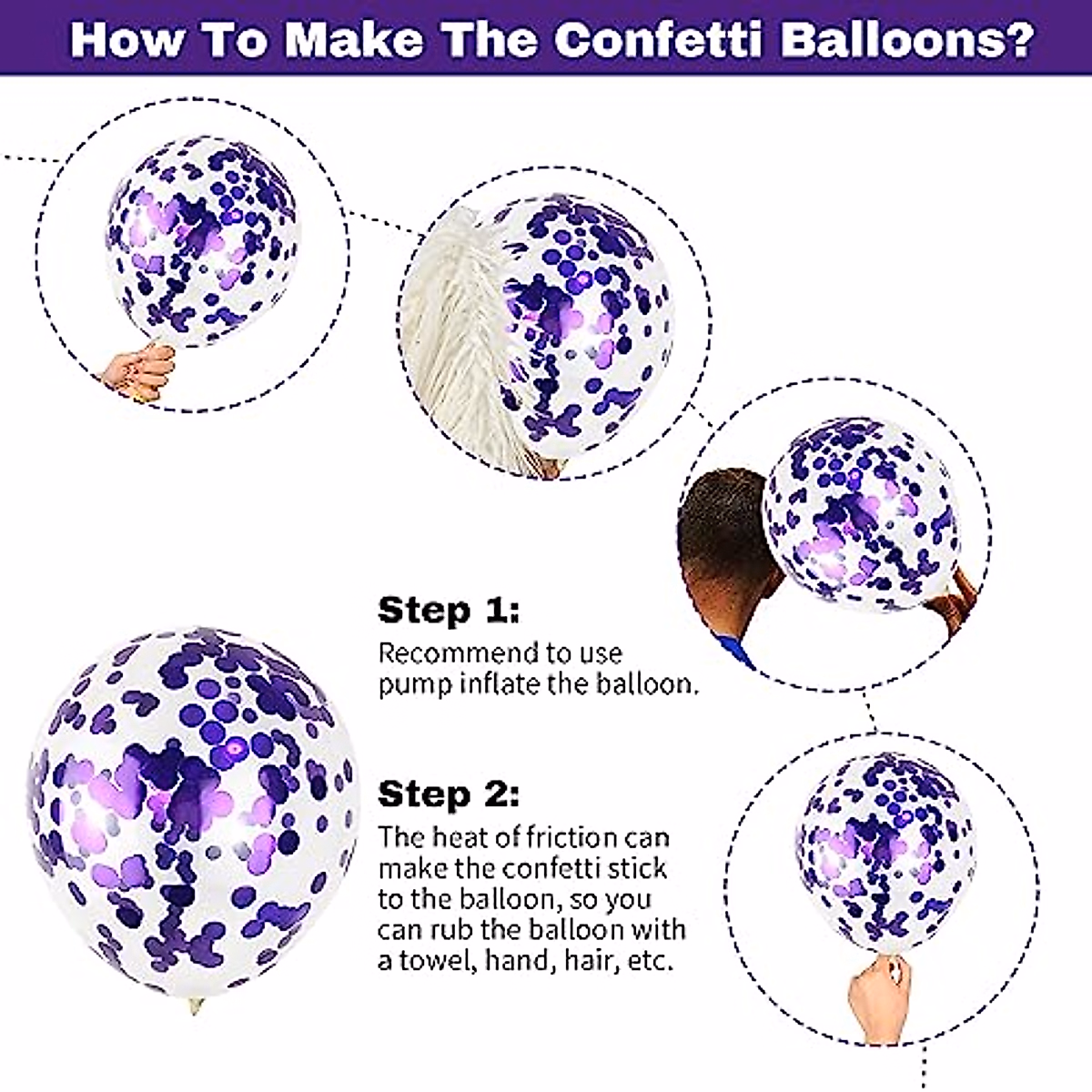 How To Make The Confetti Balloons?

Step 1:
Recommend to use pump inflate the balloon.

Step 2:
The heat of friction can make the confetti stick to the balloon, so you can rub the balloon with a towel, hand, hair, etc.