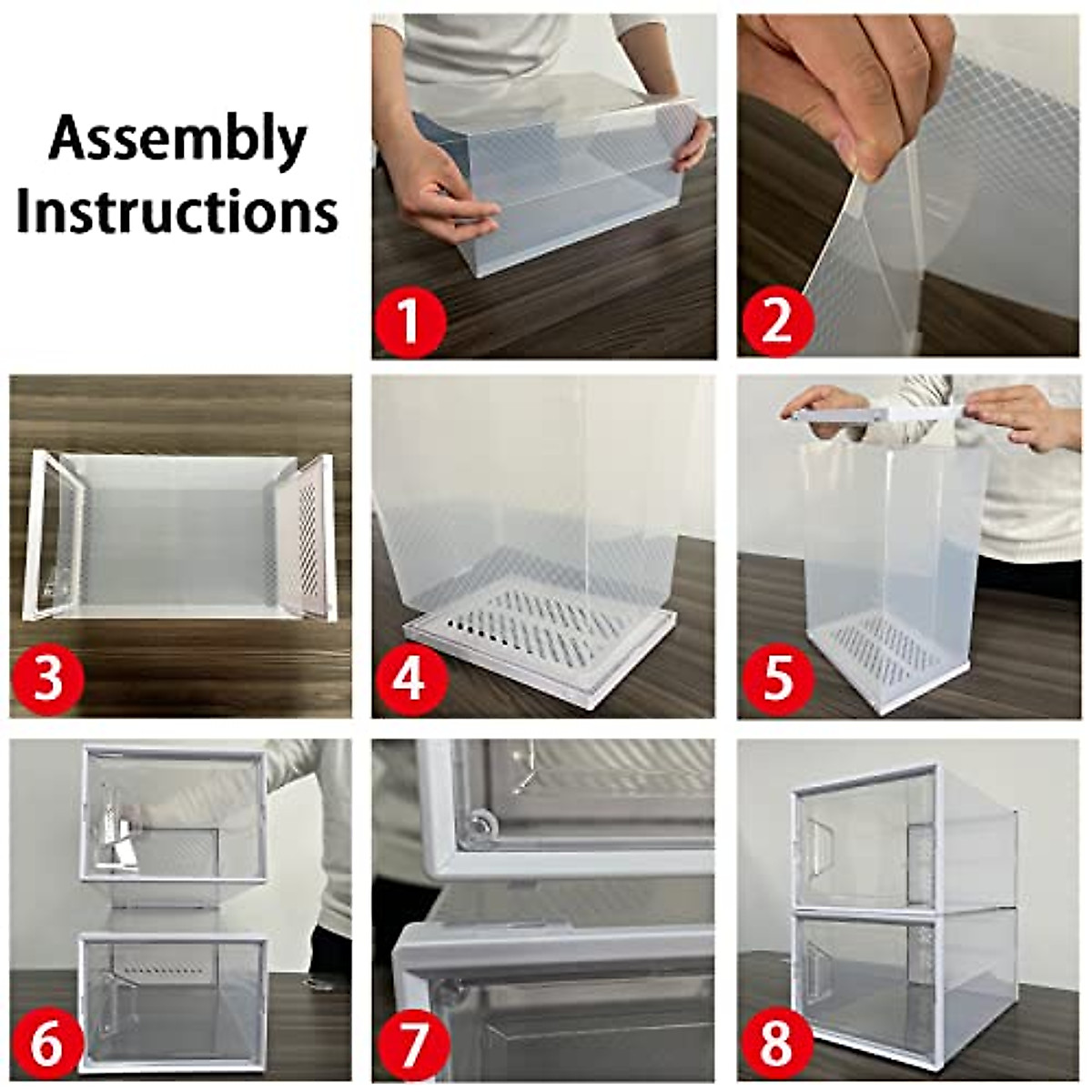 Assembly Instructions

1

2

3

4

5

6

7

8