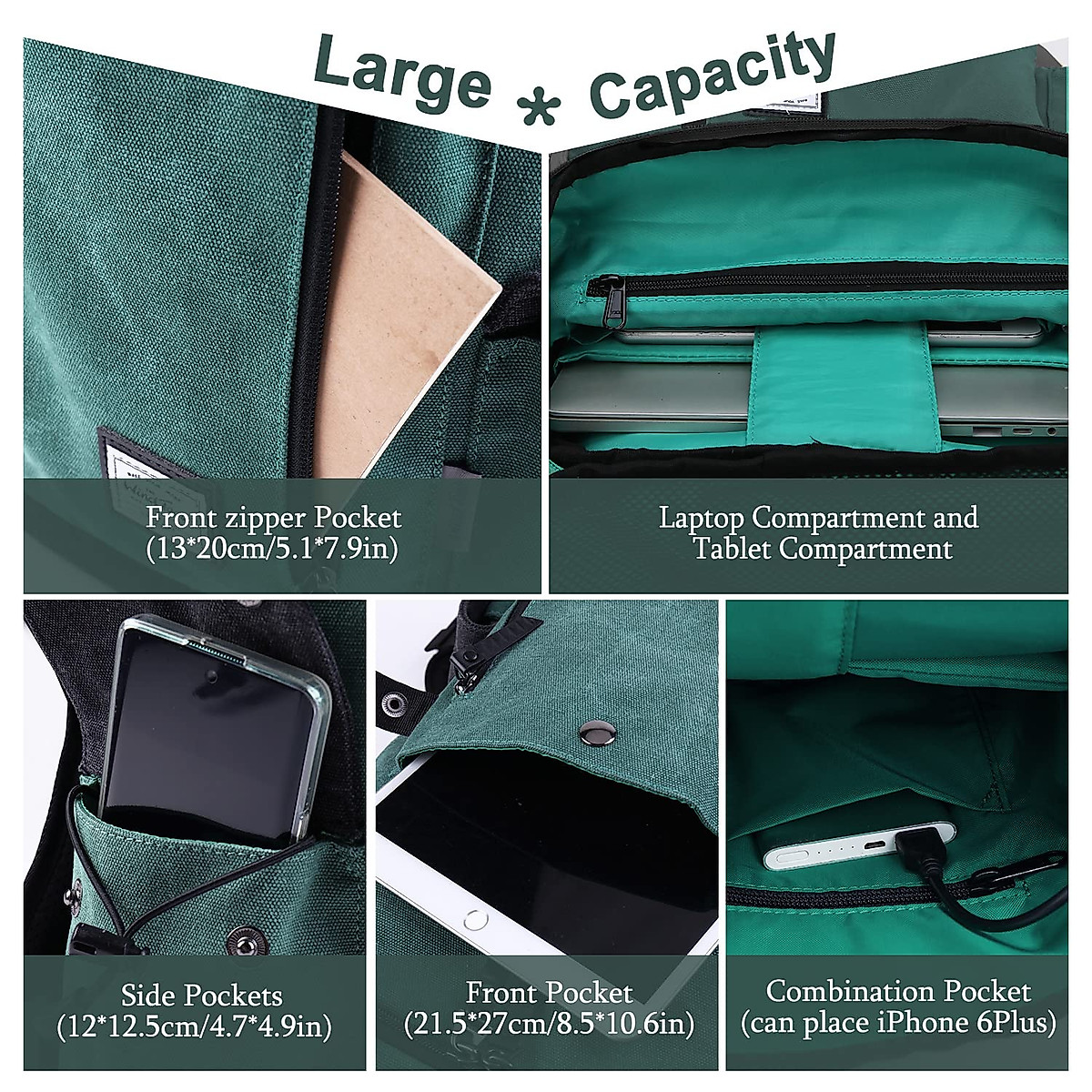 Large * Capacity

Front zipper Pocket (13*20cm/5.1*7.9in)

Laptop Compartment and Tablet Compartment

Side Pockets (12*12.5cm/4.7*4.9in)

Front Pocket (21.5*27cm/8.5*10.6in)

Combination Pocket (can place iPhone 6Plus)