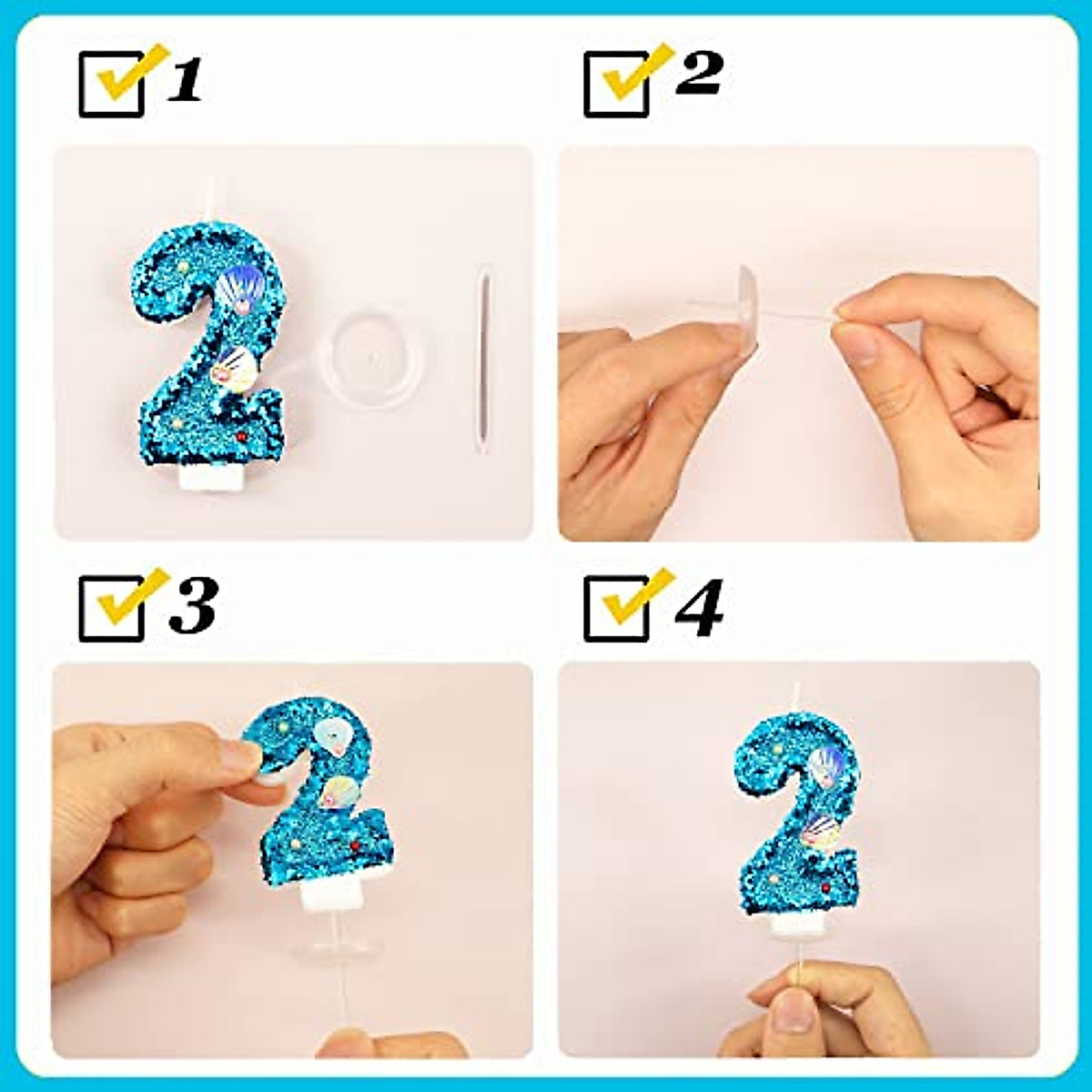 1

2

3

4