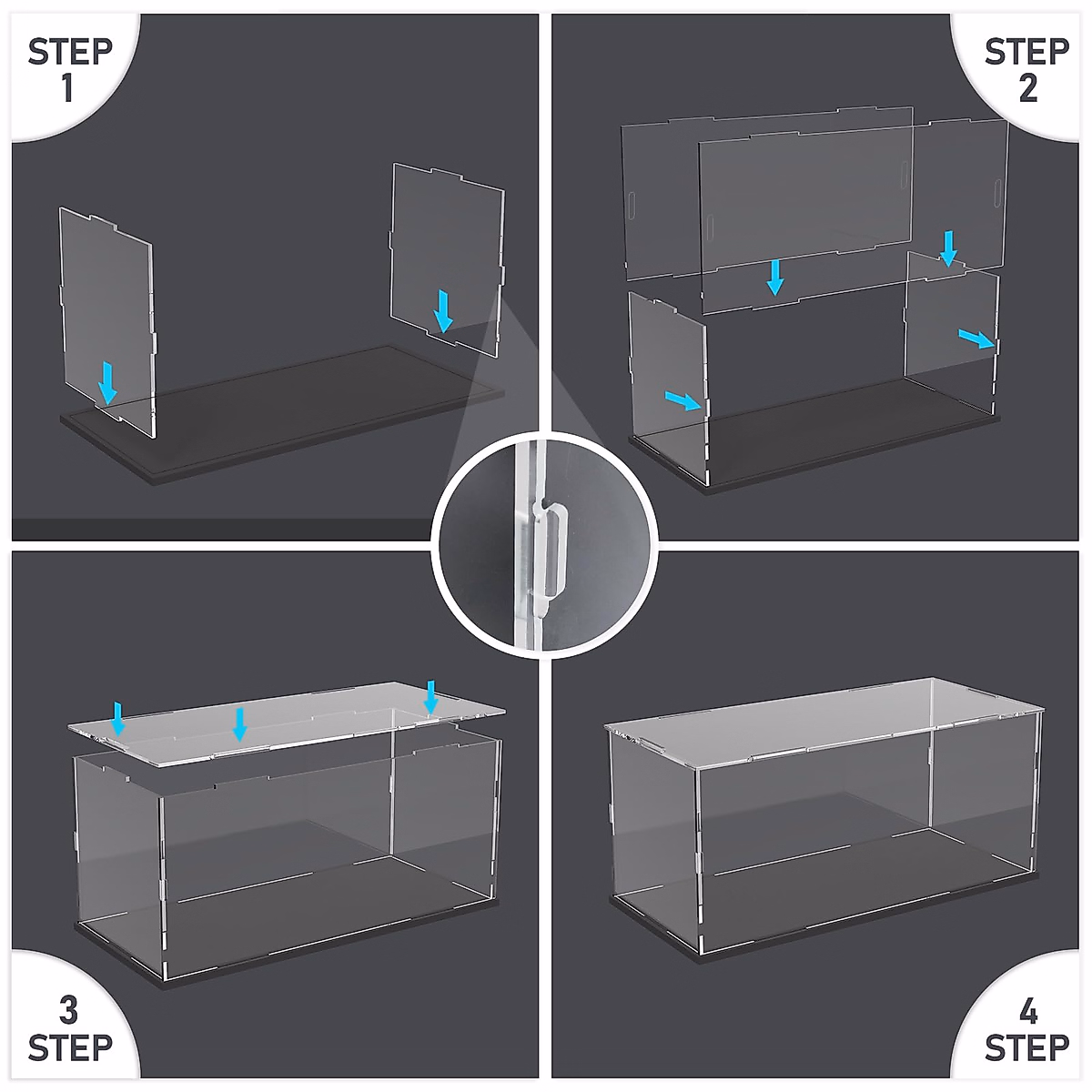 STEP
1

STEP
2

3
STEP

4
STEP