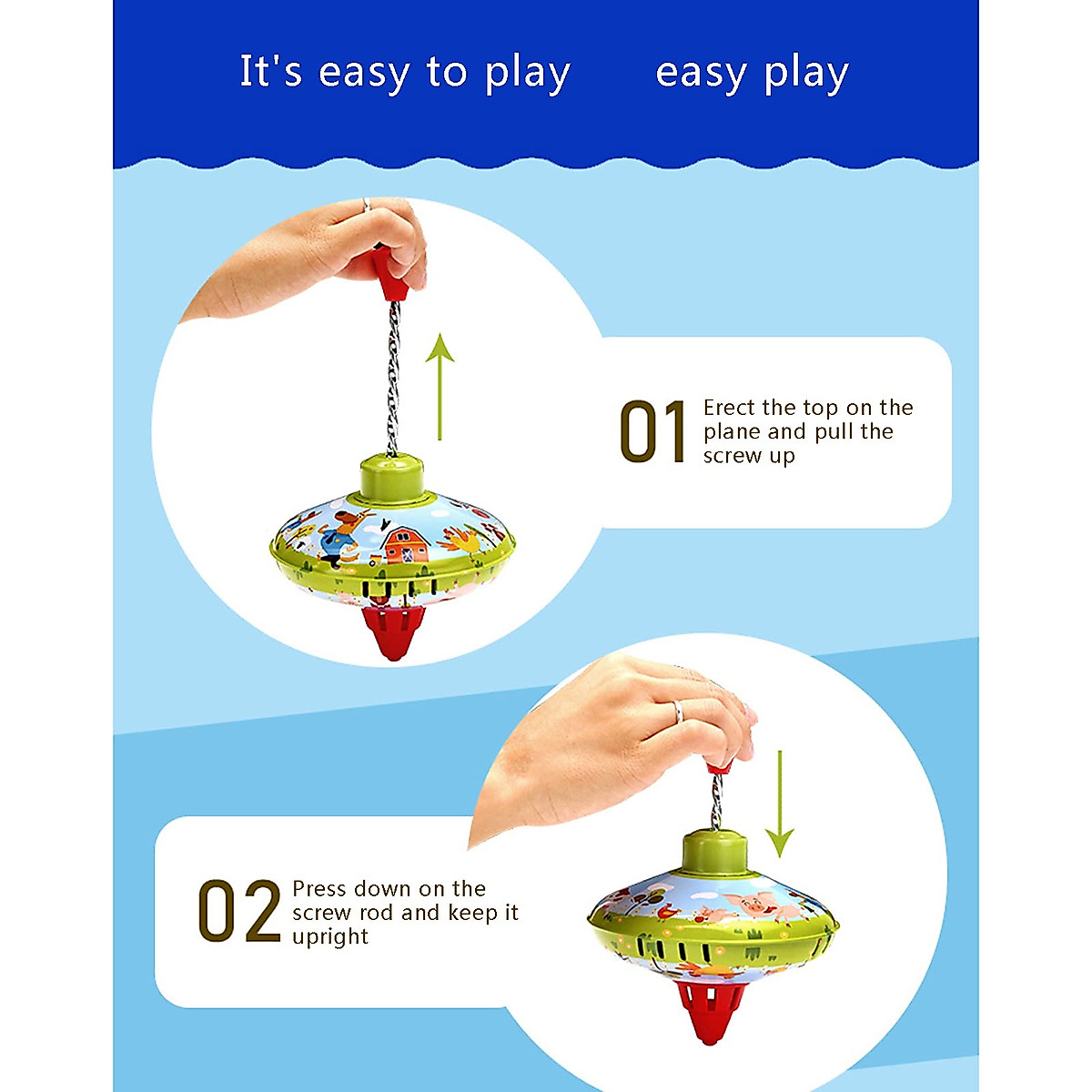 It's easy to play easy play

01 Erect the top on the plane and pull the screw up

02 Press down on the screw rod and keep it upright