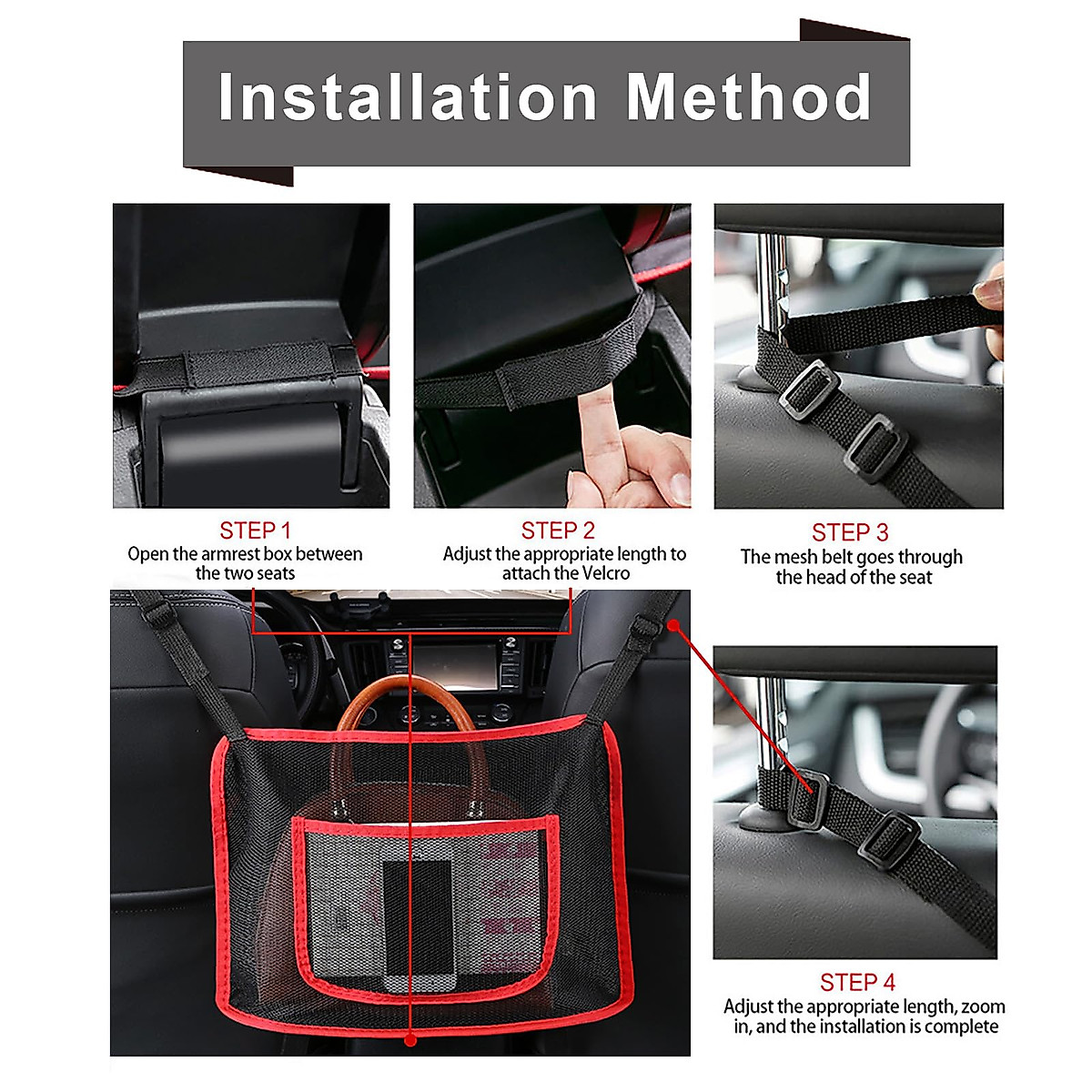 Installation Method

STEP 1
Open the armrest box between the two seats

STEP 2
Adjust the appropriate length to attach the Velcro

STEP 3
The mesh belt goes through the head of the seat

STEP 4
Adjust the appropriate length, zoom in, and the installation is complete