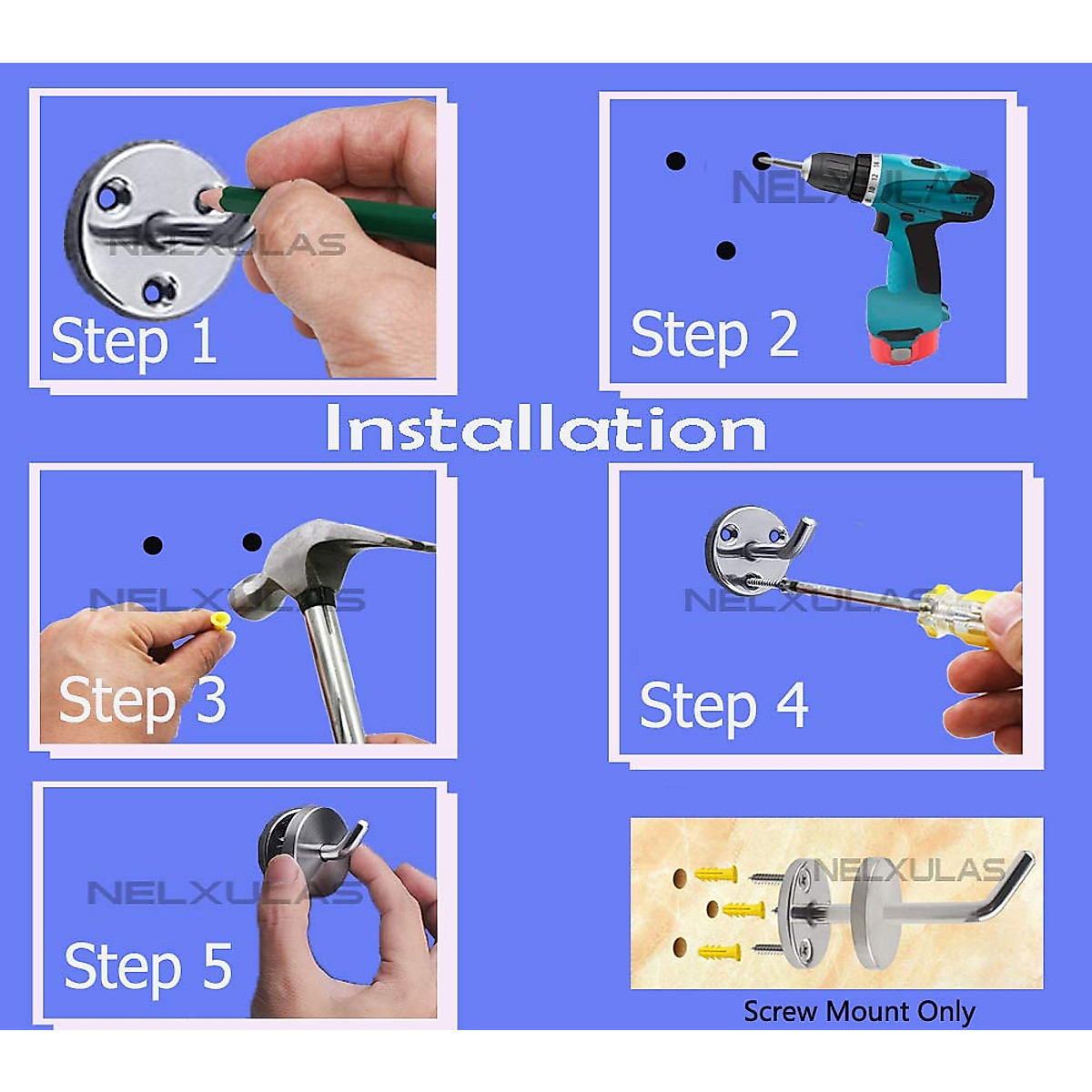 NELXULAS
Step 1

NELXULAS
Step 2

Installation

NELXULAS
Step 3

NELXULAS
Step 4

NELXULAS
Step 5

NELXULAS
Screw Mount Only