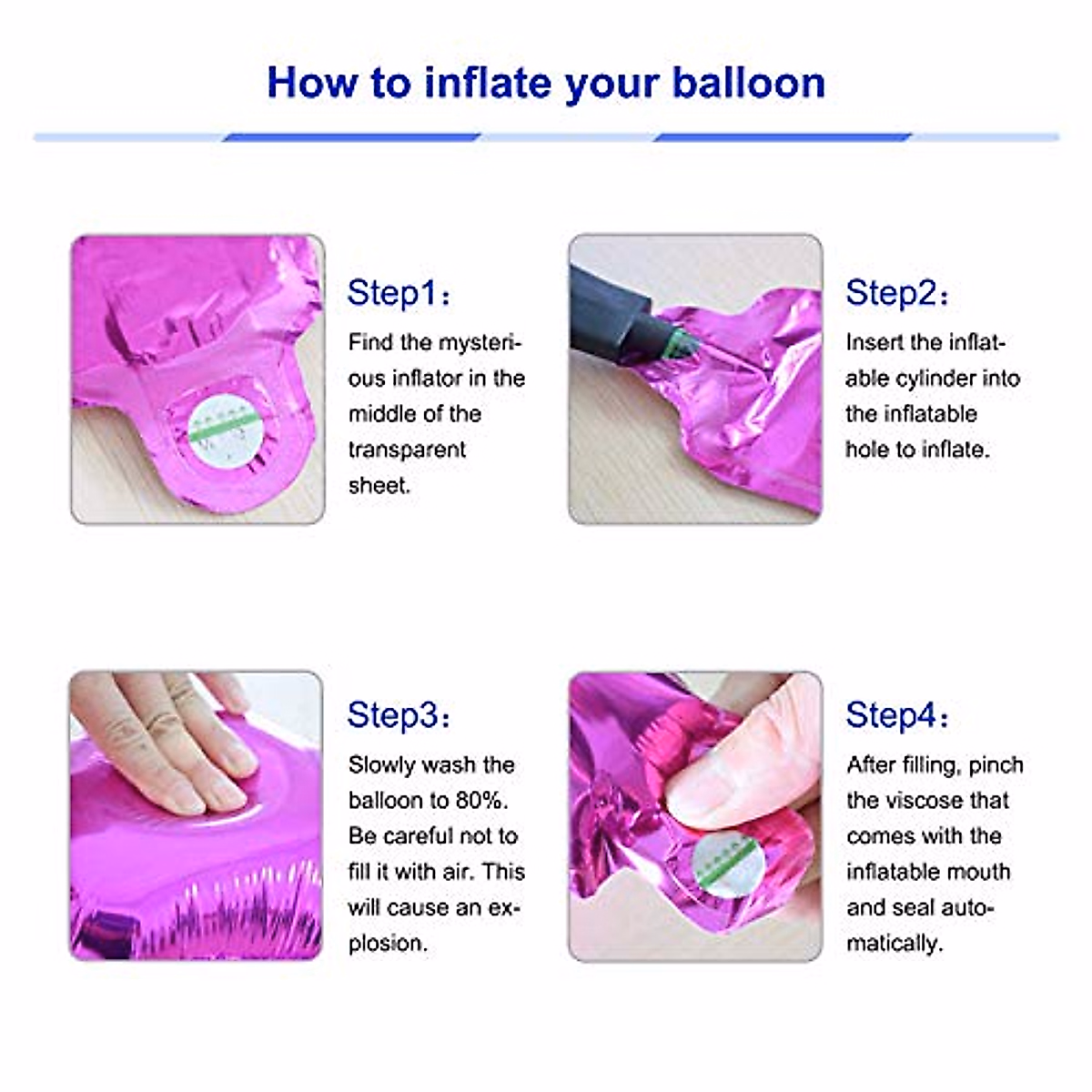 How to inflate your balloon

Step1:
Find the mysterious inflator in the middle of the transparent sheet.

Step2:
Insert the inflatable cylinder into the inflatable hole to inflate.

Step3:
Slowly wash the balloon to 80%. Be careful not to fill it with air. This will cause an explosion.

Step4:
After filling, pinch the viscose that comes with the inflatable mouth and seal automatically.