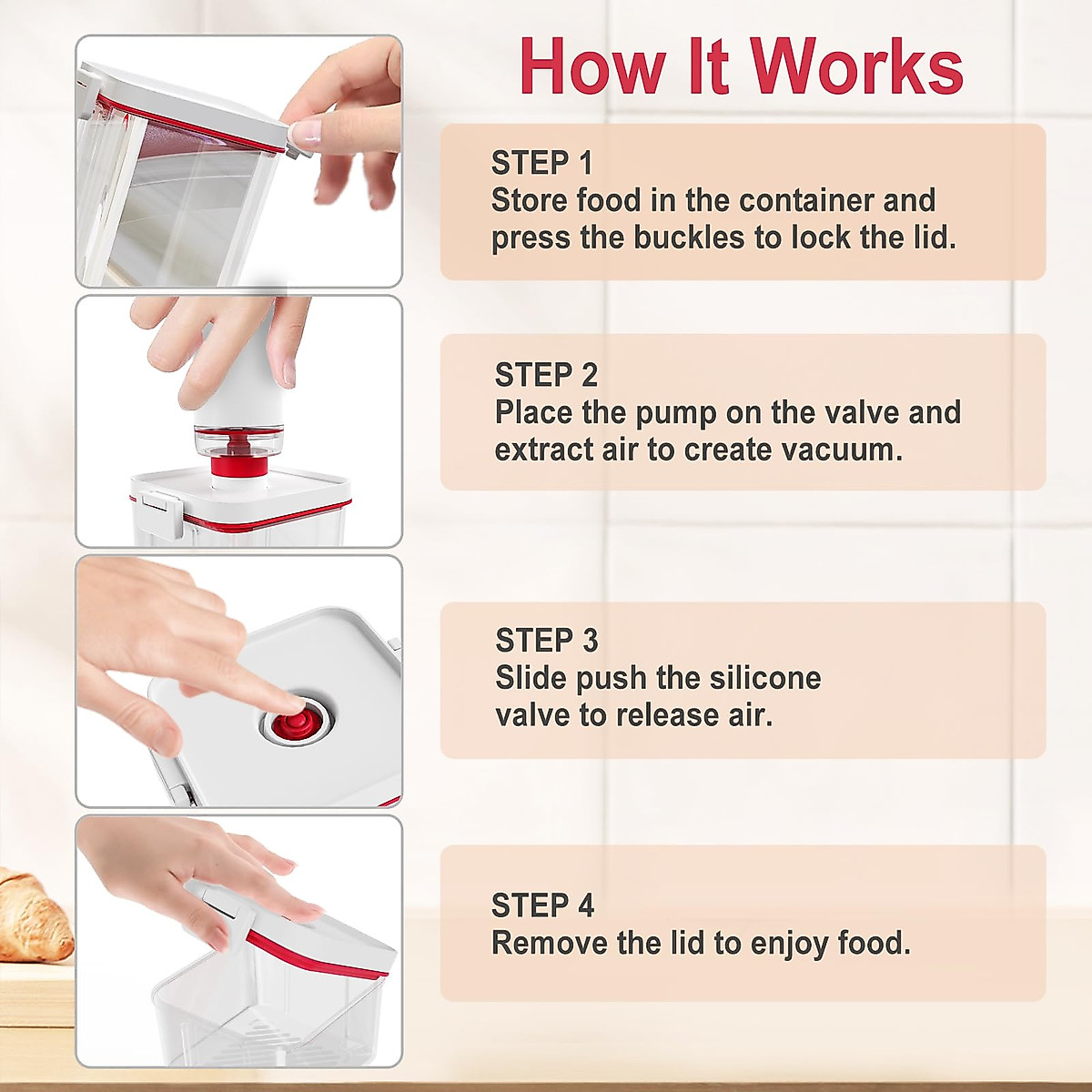 How It Works

STEP 1
Store food in the container and press the buckles to lock the lid.

STEP 2
Place the pump on the valve and extract air to create vacuum.

STEP 3
Slide push the silicone valve to release air.

STEP 4
Remove the lid to enjoy food.