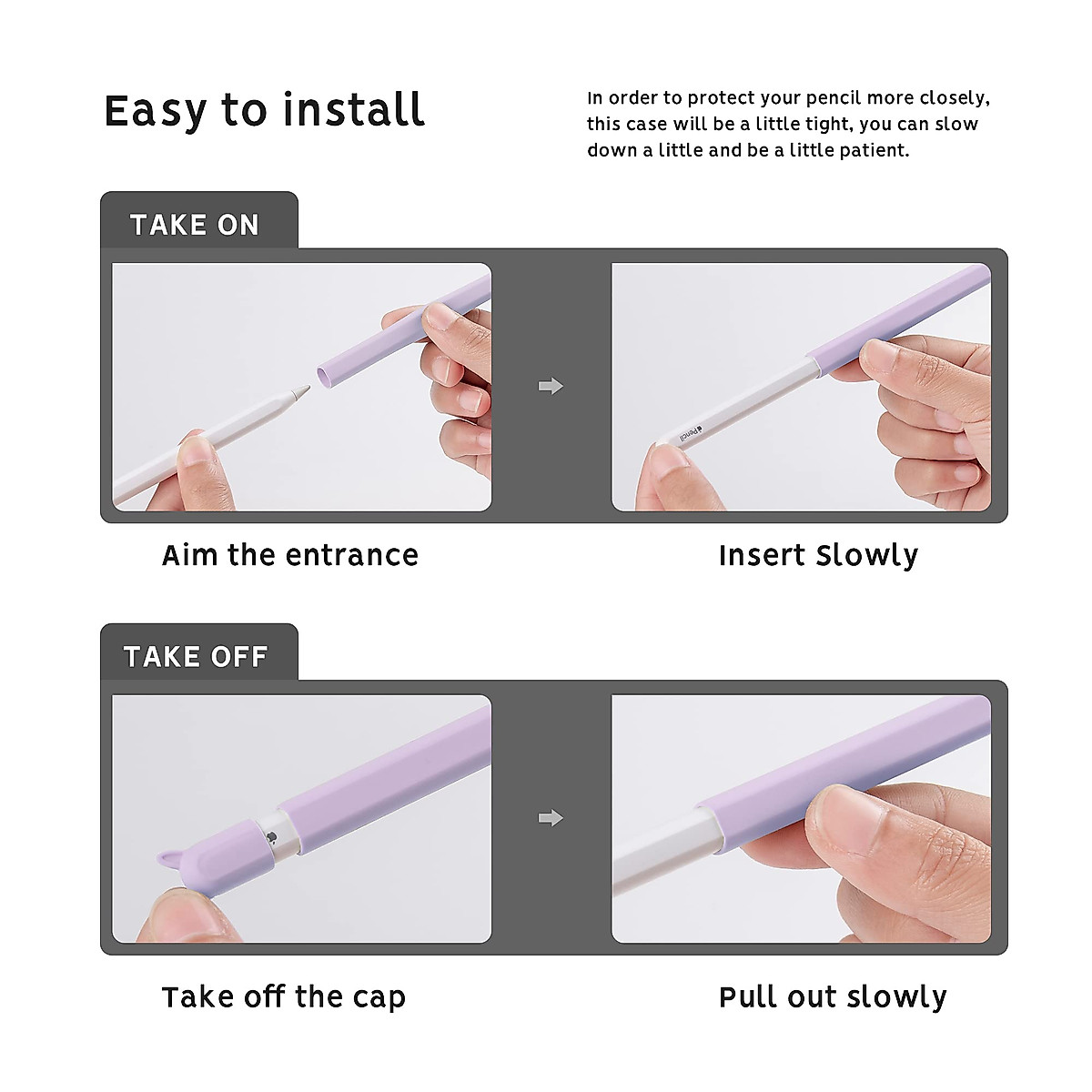 Easy to install

In order to protect your pencil more closely, this case will be a little tight, you can slow down a little and be a little patient.

TAKE ON

Pencil

Aim the entrance

Insert Slowly

TAKE OFF

Take off the cap

Pull out slowly