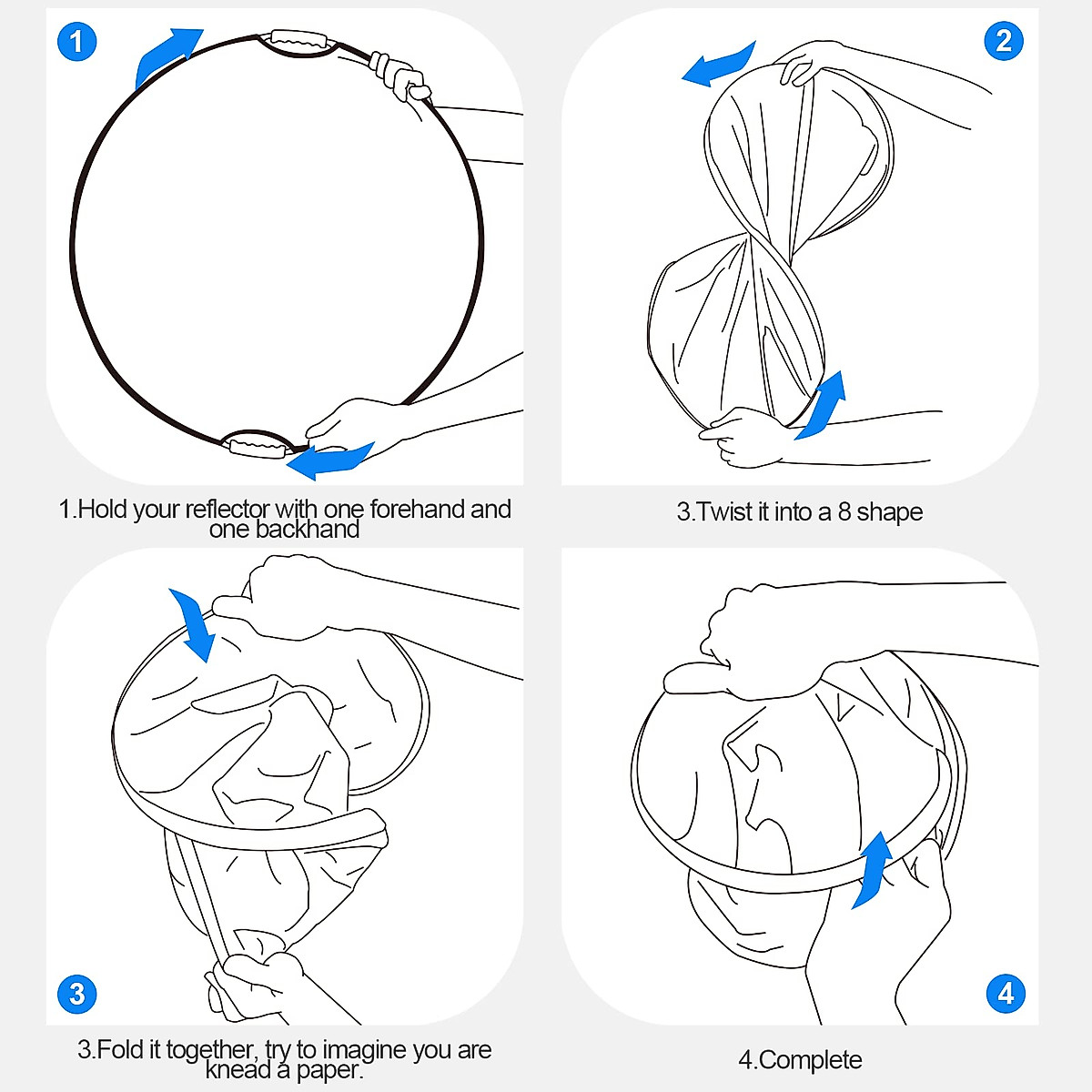 1

1.Hold your reflector with one forehand and one backhand

2

3.Twist it into a 8 shape

3

3.Fold it together, try to imagine you are knead a paper.

4

4.Complete