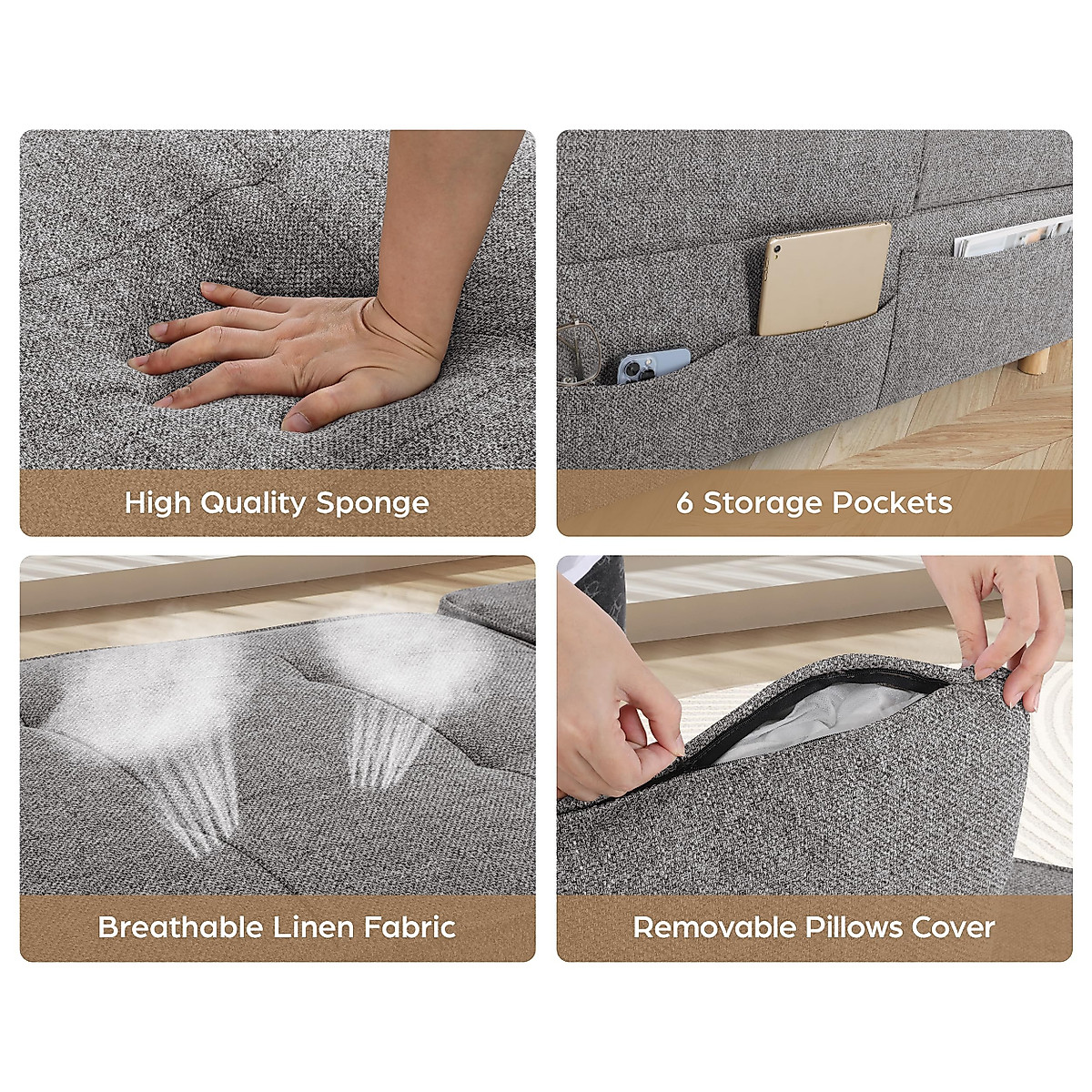 High Quality Sponge

6 Storage Pockets

Breathable Linen Fabric

Removable Pillows Cover