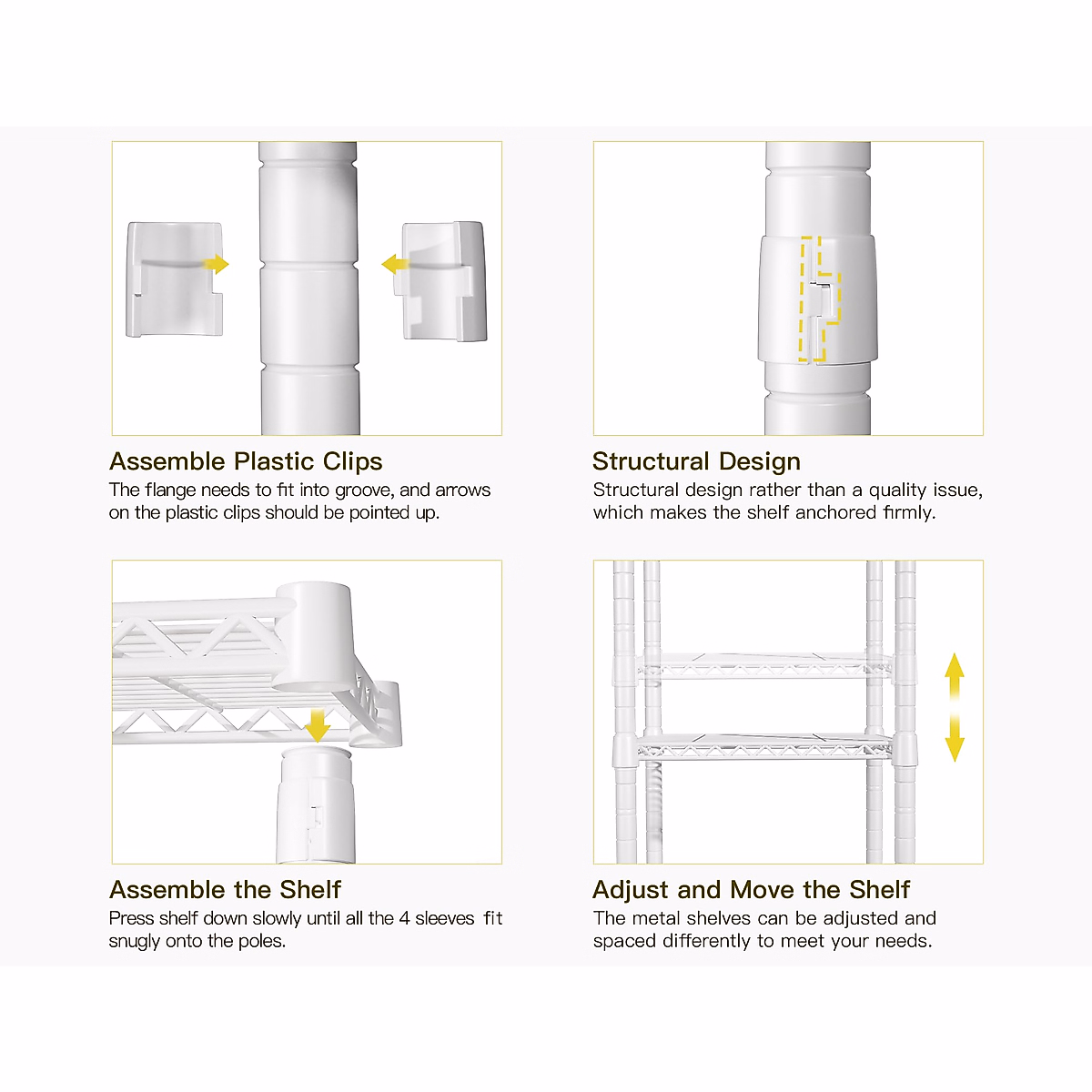 Assemble Plastic Clips
The flange needs to fit into groove, and arrows on the plastic clips should be pointed up.

Structural Design
Structural design rather than a quality issue, which makes the shelf anchored firmly.

Assemble the Shelf
Press shelf down slowly until all the 4 sleeves fit snugly onto the poles.

Adjust and Move the Shelf
The metal shelves can be adjusted and spaced differently to meet your needs.