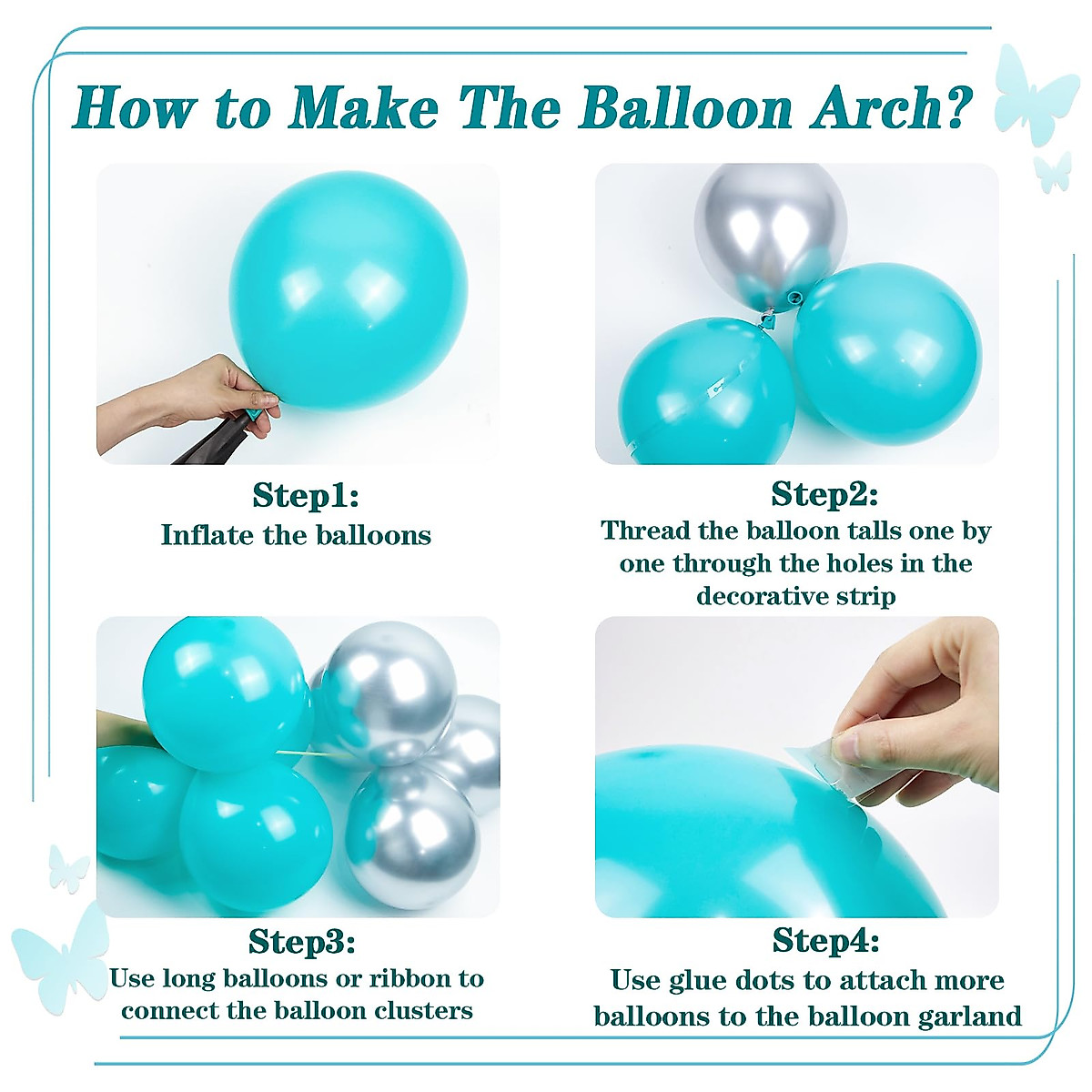 How to Make The Balloon Arch?

Step1:
Inflate the balloons

Step2:
Thread the balloon talls one by one through the holes in the decorative strip

Step3:
Use long balloons or ribbon to connect the balloon clusters

Step4:
Use glue dots to attach more balloons to the balloon garland