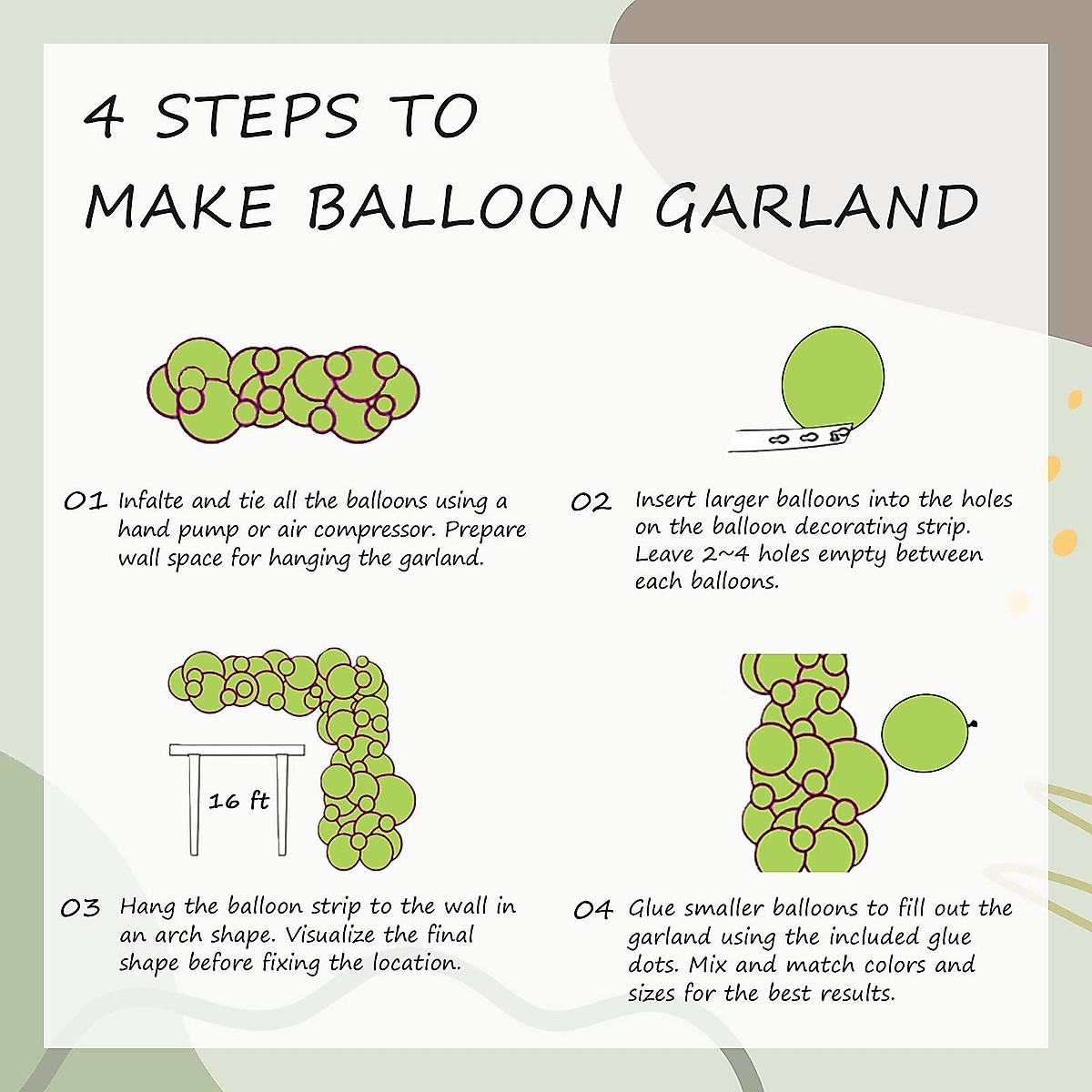 4 STEPS TO
MAKE BALLOON GARLAND

01 Infalte and tie all the balloons using a hand pump or air compressor. Prepare wall space for hanging the garland.

02 Insert larger balloons into the holes on the balloon decorating strip. Leave 2~4 holes empty between each balloons.

16 ft

03 Hang the balloon strip to the wall in an arch shape. Visualize the final shape before fixing the location.

04 Glue smaller balloons to fill out the garland using the included glue dots. Mix and match colors and sizes for the best results.