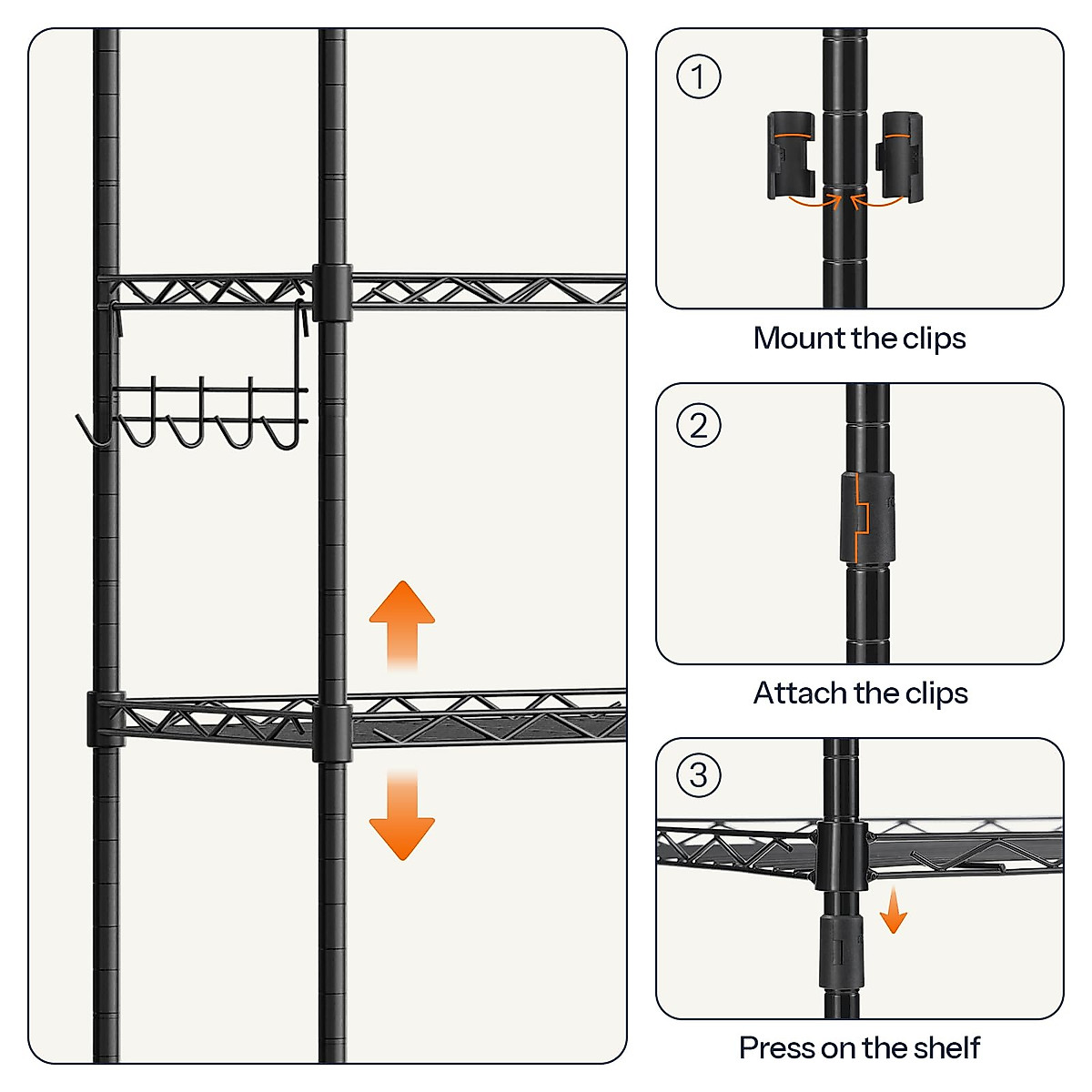 1

Mount the clips

2

Attach the clips

3

Press on the shelf