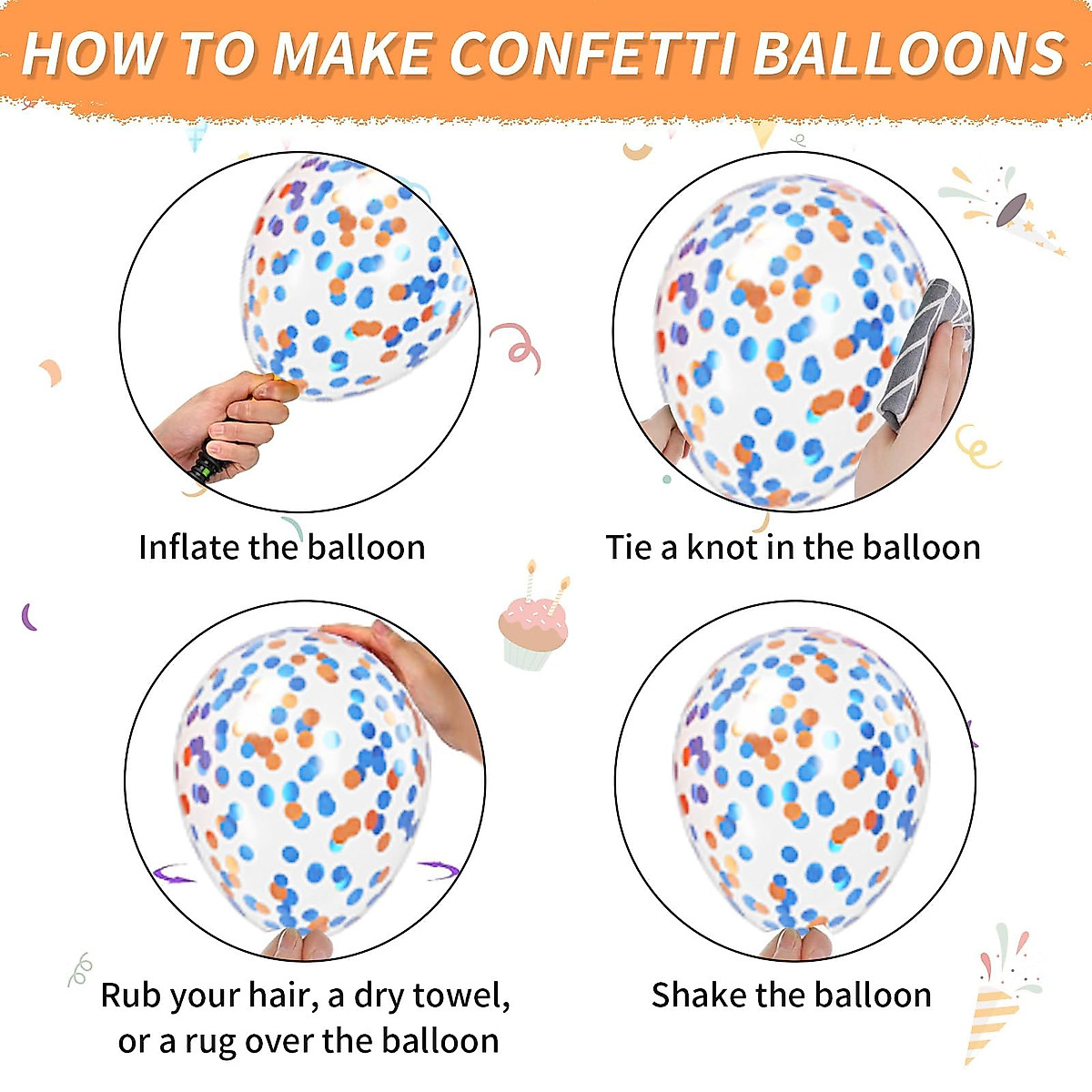 HOW TO MAKE CONFETTI BALLOONS

Inflate the balloon

Tie a knot in the balloon

Rub your hair, a dry towel, or a rug over the balloon

Shake the balloon