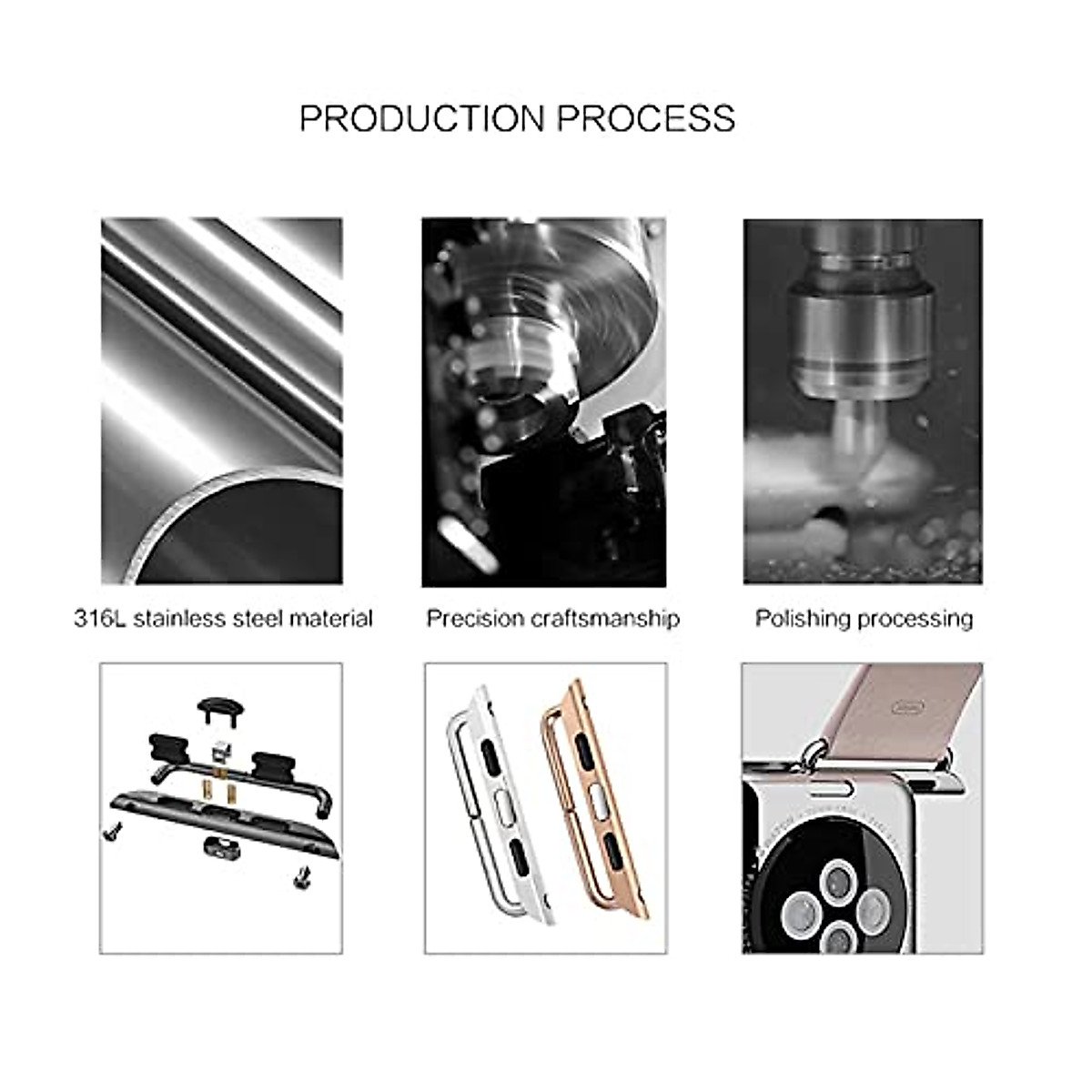 PRODUCTION PROCESS

316L stainless steel material

Precision craftsmanship

Polishing processing