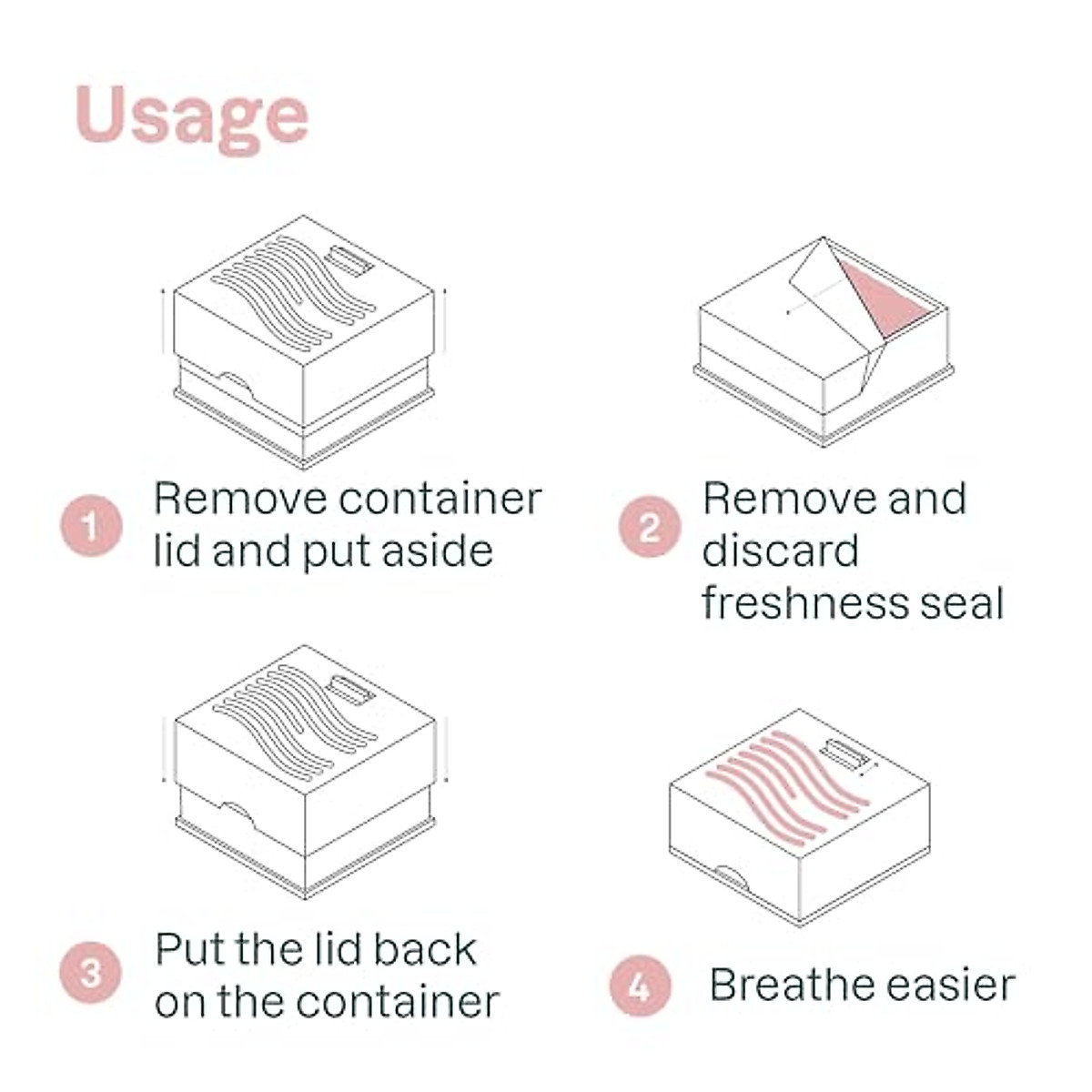 Usage

1 Remove container lid and put aside

2 Remove and discard freshness seal

3 Put the lid back on the container

4 Breathe easier