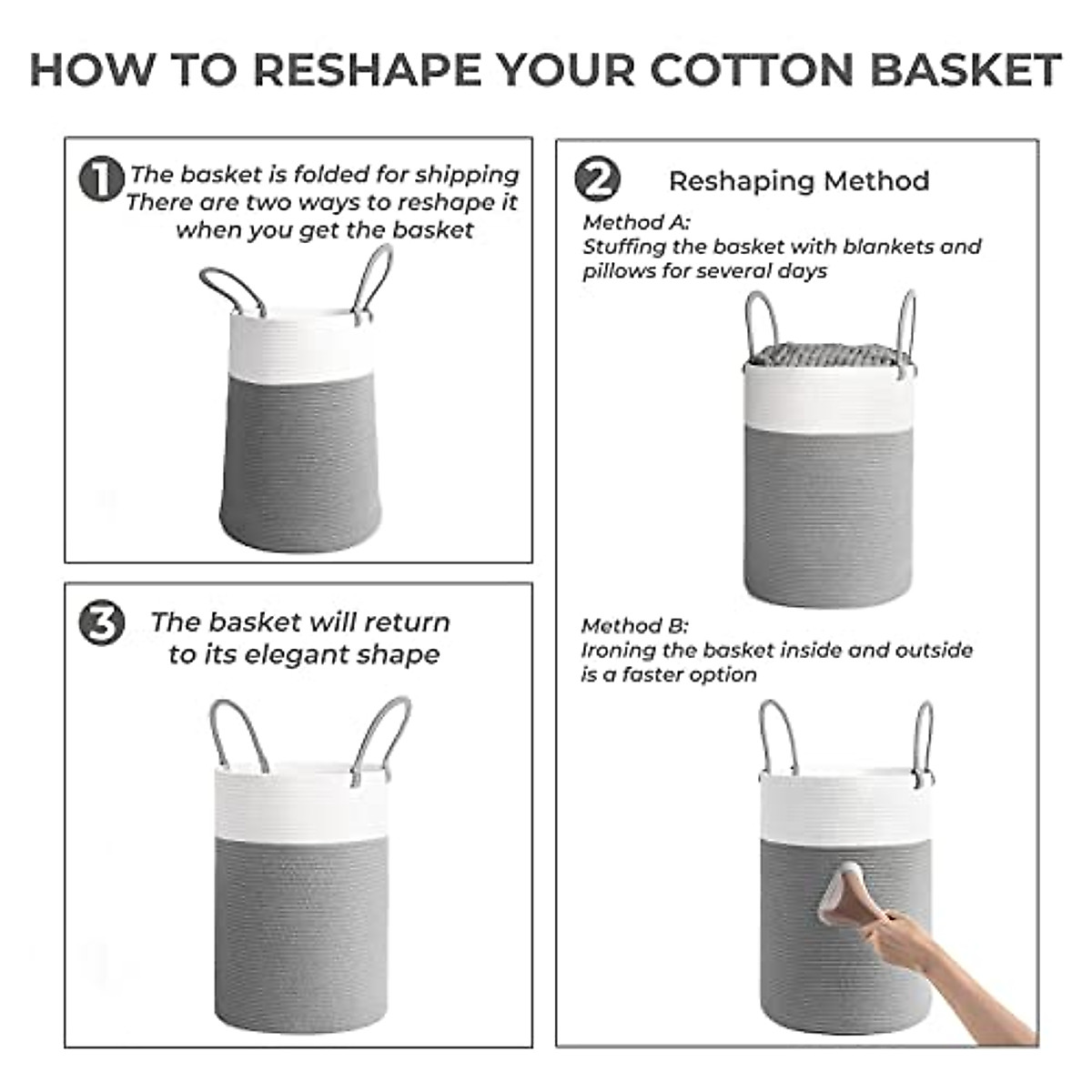 HOW TO RESHAPE YOUR COTTON BASKET

1 The basket is folded for shipping There are two ways to reshape it when you get the basket

3 The basket will return to its elegant shape

2 Reshaping Method

Method A:
Stuffing the basket with blankets and pillows for several days

Method B:
Ironing the basket inside and outside is a faster option