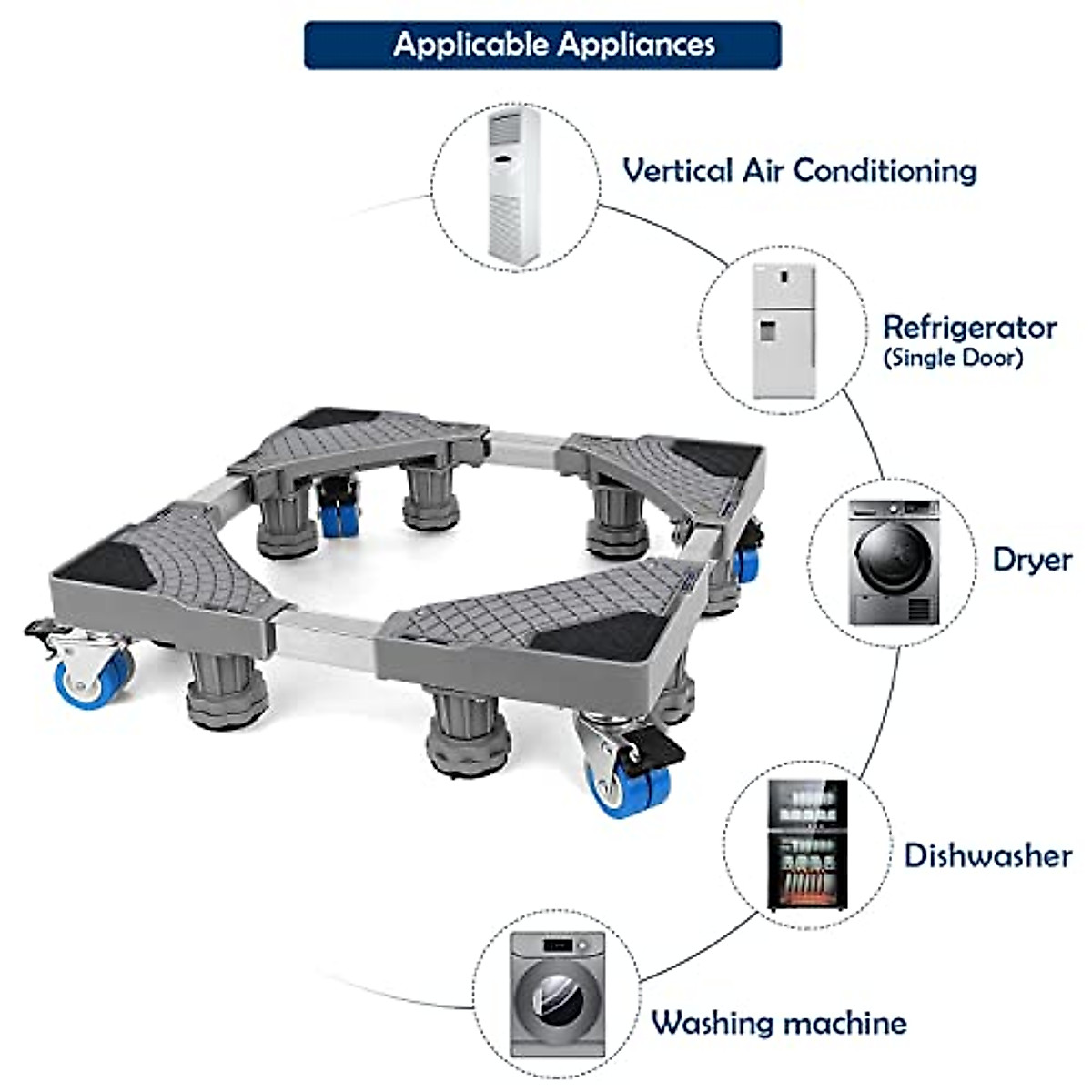 Applicable Appliances

Vertical Air Conditioning

Refrigerator
(Single Door)

Dryer

Dishwasher

Washing machine