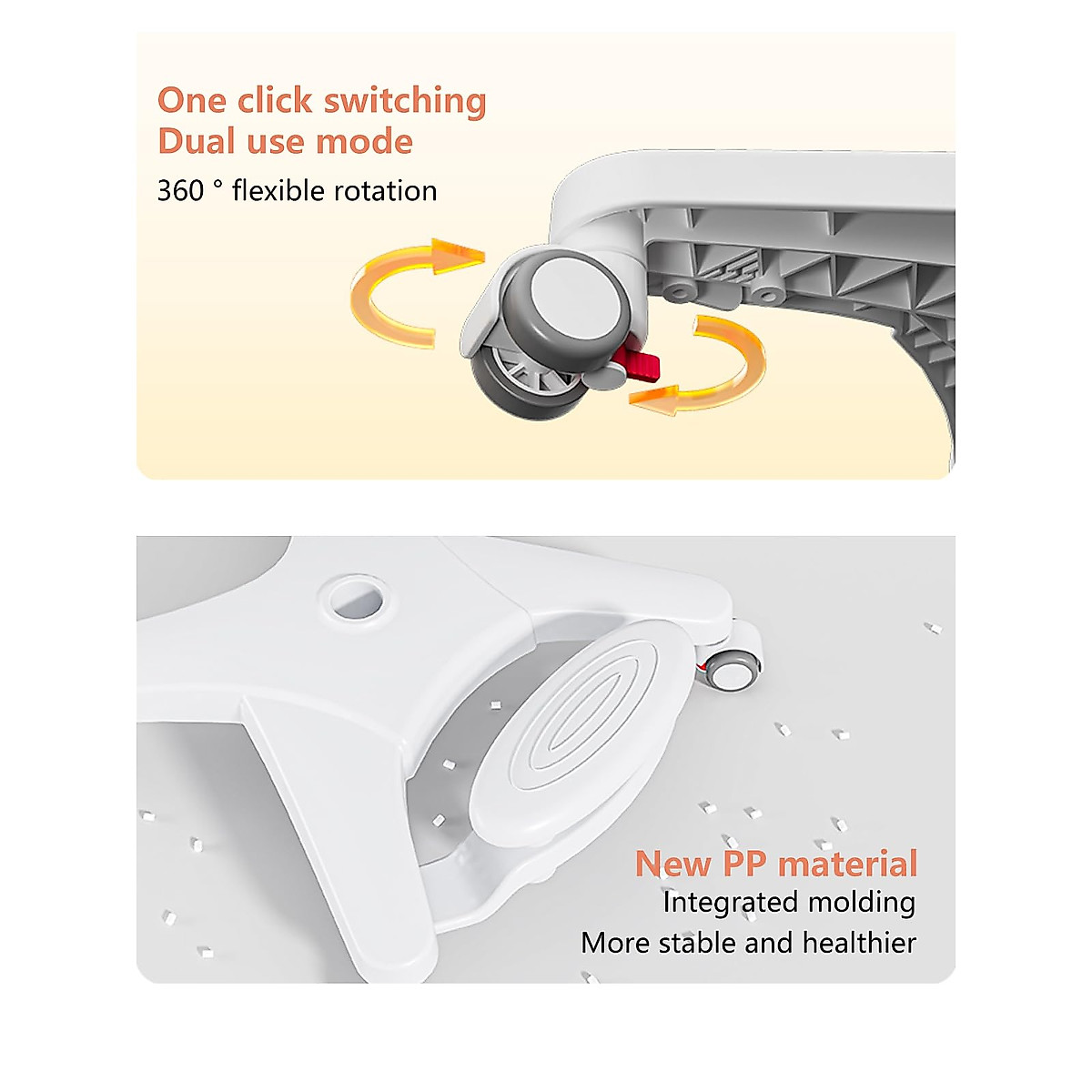 One click switching
Dual use mode

360 ° flexible rotation

New PP material
Integrated molding
More stable and healthier