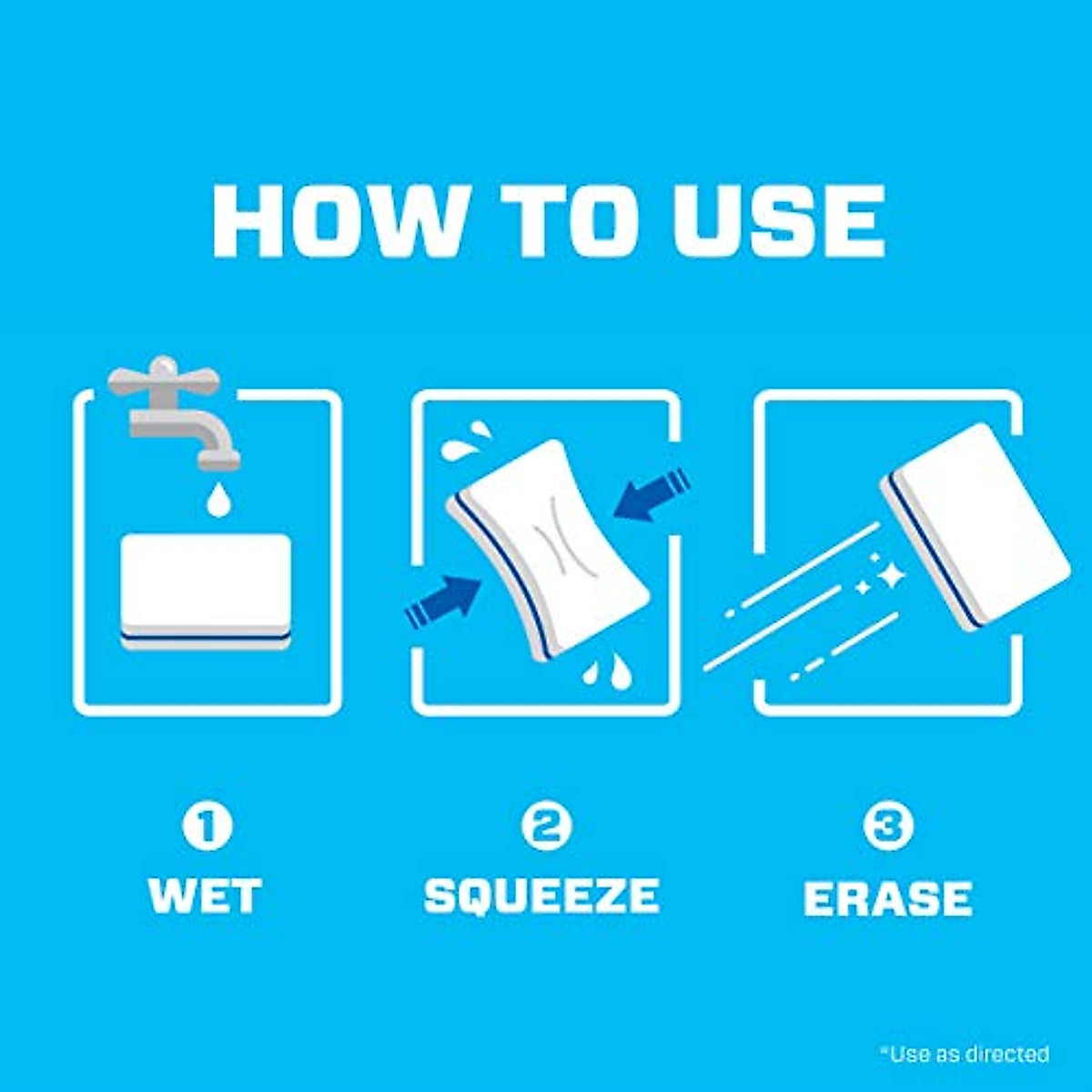 HOW TO USE

1
WET

2
SQUEEZE

3
ERASE

*Use as directed