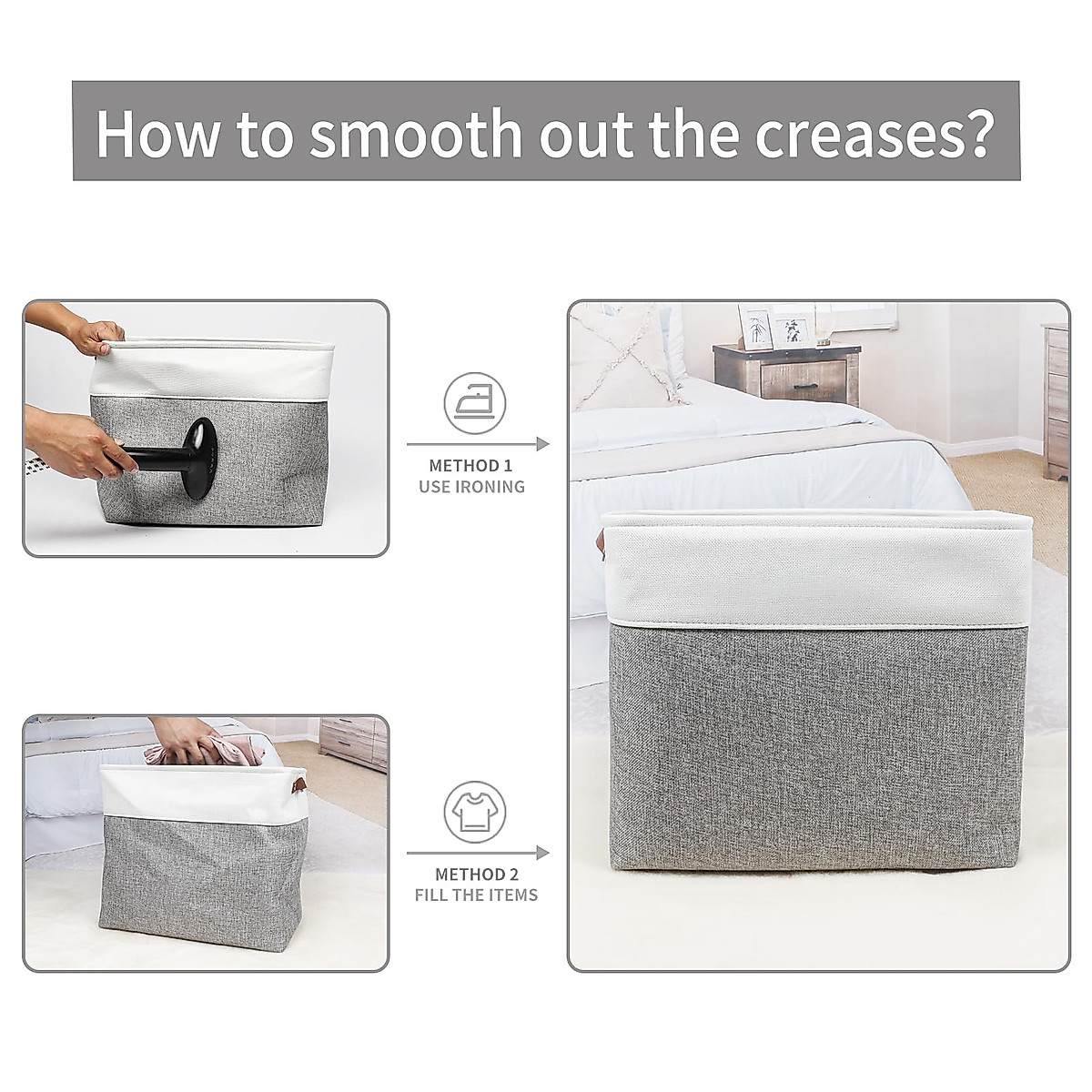 How to smooth out the creases?

METHOD 1
USE IRONING

METHOD 2
FILL THE ITEMS