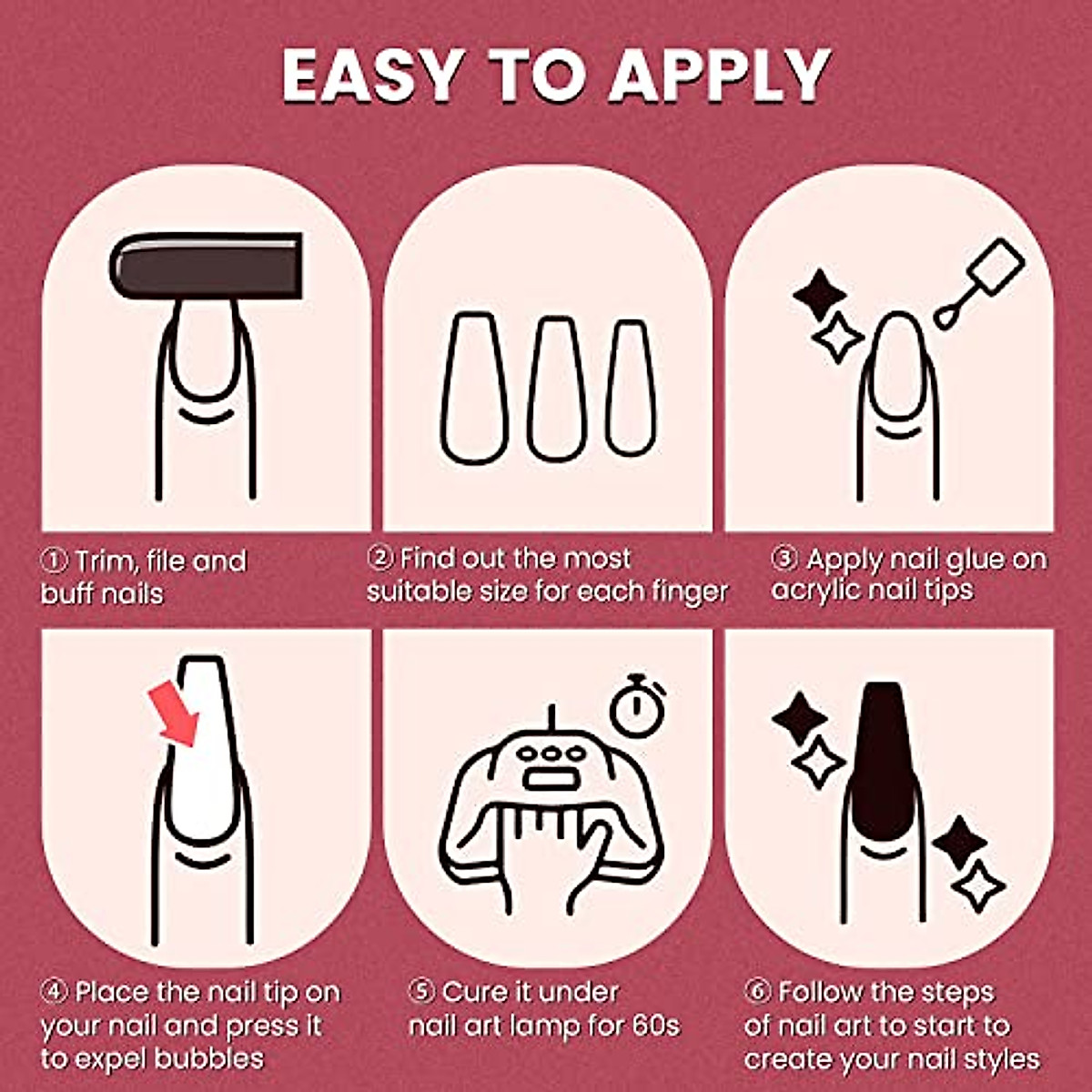 EASY TO APPLY

① Trim, file and buff nails

② Find out the most suitable size for each finger

③ Apply nail glue on acrylic nail tips

④ Place the nail tip on your nail and press it to expel bubbles

⑤ Cure it under nail art lamp for 60s

⑥ Follow the steps of nail art to start to create your nail styles